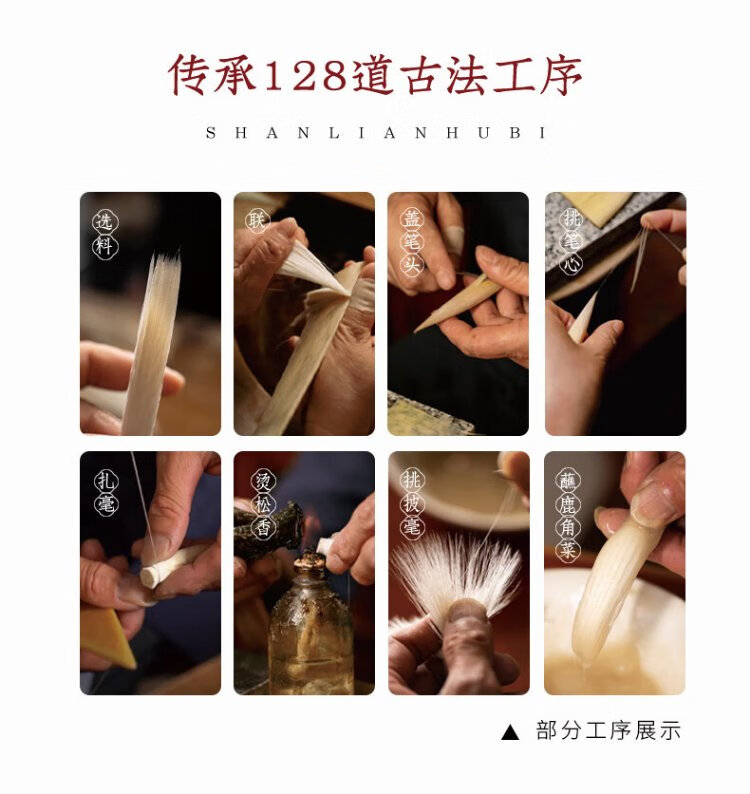 传承128道古法工序

SHANLIANHUBI

选料

联

盖笔头

挑笔心

扎毫

烫松香

挑披毫

蘸鹿角菜

▲ 部分工序展示