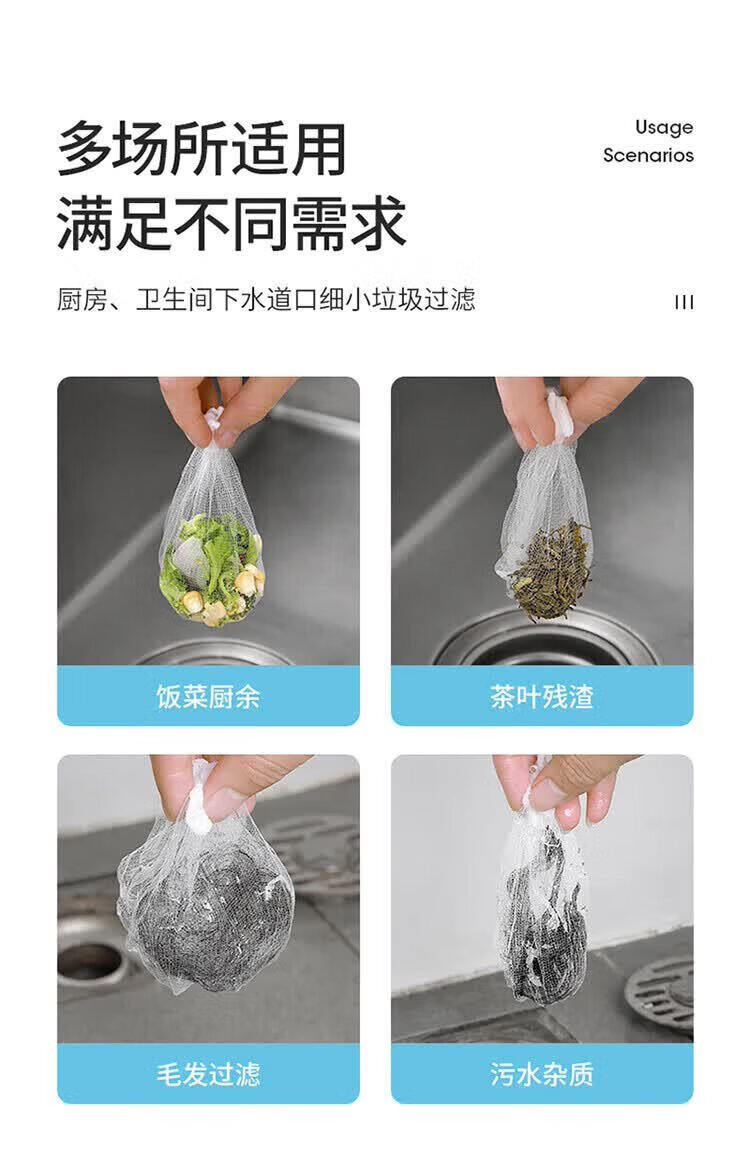 多场所适用
满足不同需求

Usage
Scenarios

厨房、卫生间下水道口细小垃圾过滤

III

饭菜厨余

茶叶残渣

毛发过滤

污水杂质