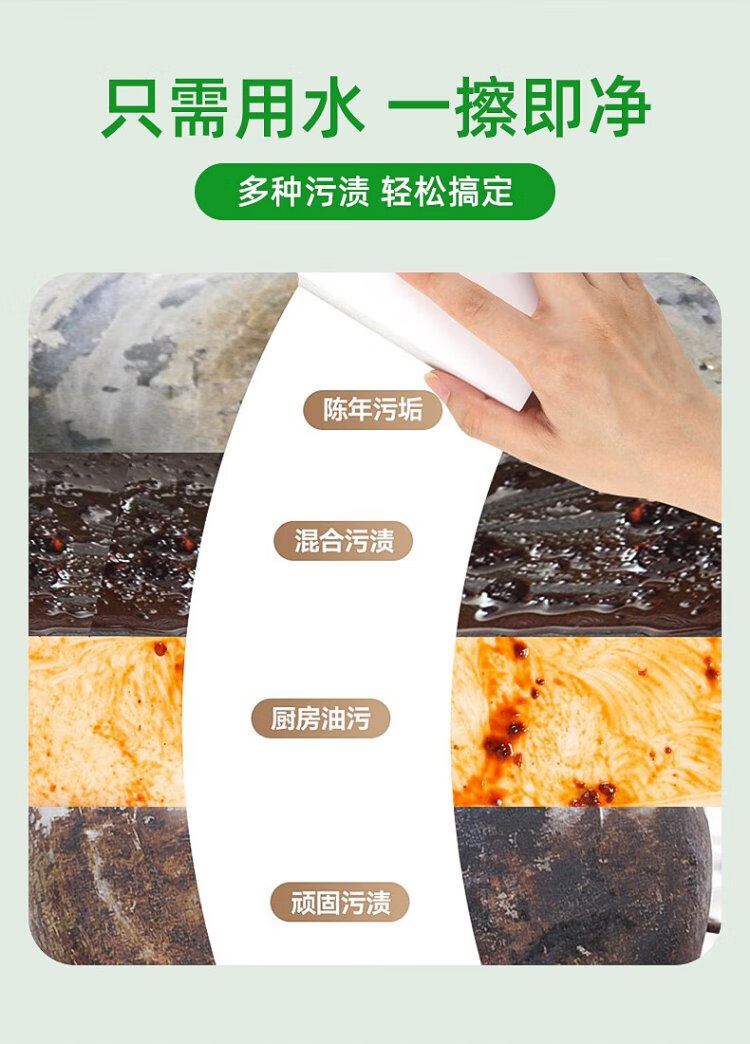 只需用水 一擦即净

多种污渍 轻松搞定

陈年污垢

混合污渍

厨房油污

顽固污渍