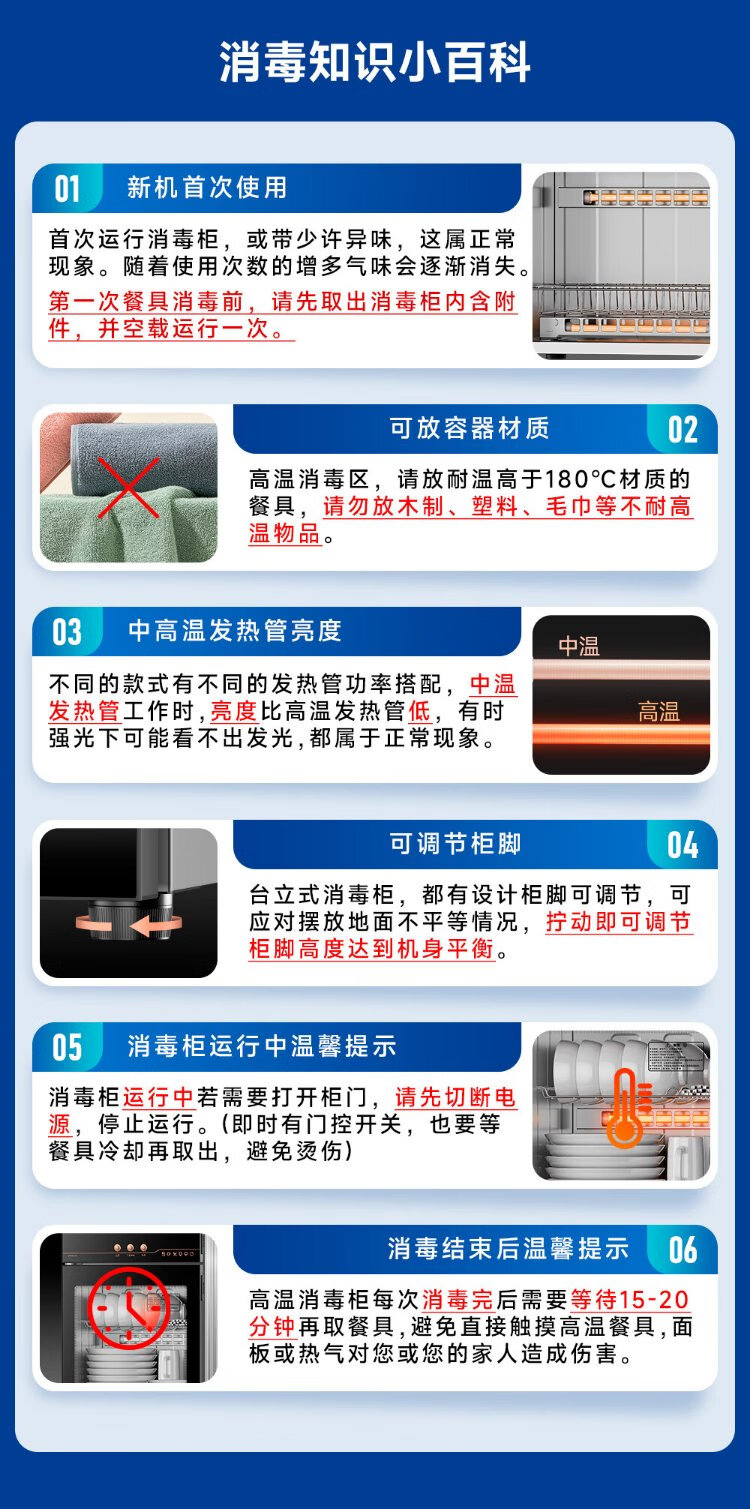 消毒知识小百科

01 新机首次使用

首次运行消毒柜，或带少许异味，这属正常现象。随着使用次数的增多气味会逐渐消失。第一次餐具消毒前，请先取出消毒柜内含附件，并空载运行一次。

可放容器材质 02

高温消毒区，请放耐温高于180°C材质的餐具，请勿放木制、塑料、毛巾等不耐高温物品。

03 中高温发热管亮度

不同的款式有不同的发热管功率搭配，中温发热管工作时，亮度比高温发热管低，有时强光下可能看不出发光，都属于正常现象。

中温

高温

可调节柜脚 04

台立式消毒柜，都有设计柜脚可调节，可应对摆放地面不平等情况，拧动即可调节柜脚高度达到机身平衡。

05 消毒柜运行中温馨提示

消毒柜运行中若需要打开柜门，请先切断电源，停止运行。(即时有门控开关，也要等餐具冷却再取出，避免烫伤)

消毒结束后温馨提示 06

高温消毒柜每次消毒完后需要等待15-20分钟再取餐具，避免直接触摸高温餐具，面板或热气对您或您的家人造成伤害。