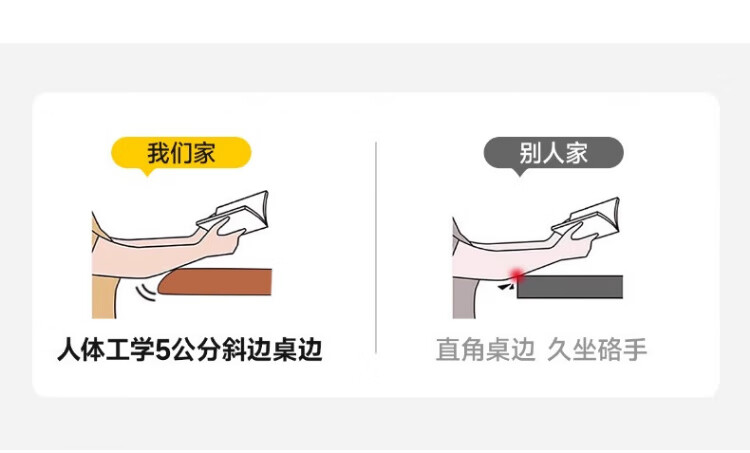 我们家

人体工学5公分斜边桌边

别人家

直角桌边 久坐硌手