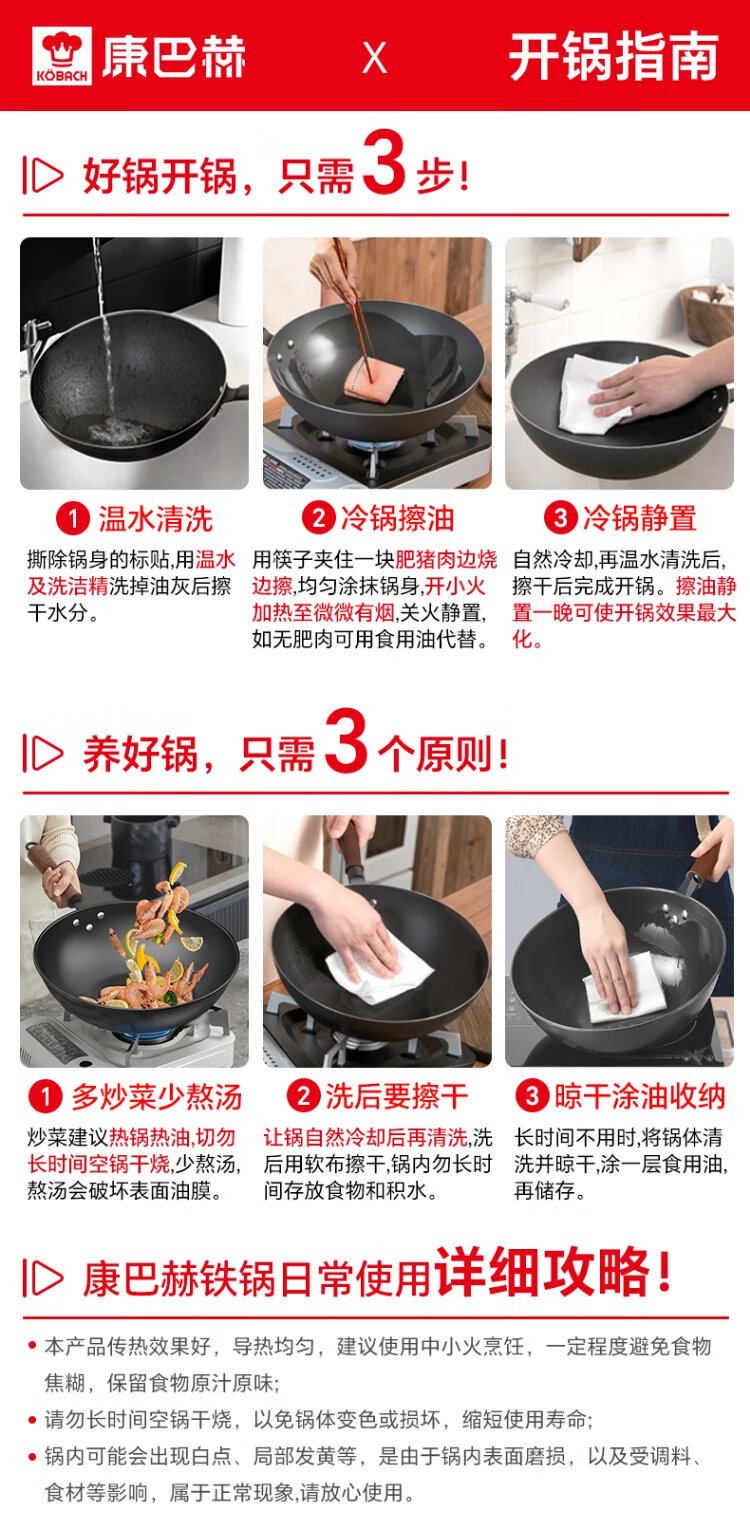 KÖBACH 康巴赫 X 开锅指南

好锅开锅，只需3步！

1 温水清洗
撕除锅身的标贴,用温水及洗洁精洗掉油灰后擦干水分。

2 冷锅擦油
用筷子夹住一块肥猪肉边烧边擦,均匀涂抹锅身,开小火加热至微微有烟,关火静置,如无肥肉可用食用油代替。

3 冷锅静置
自然冷却,再温水清洗后,擦干后完成开锅。擦油静置一晚可使开锅效果最大化。

养好锅，只需3个原则！

1 多炒菜少熬汤
炒菜建议热锅热油,切勿长时间空锅干烧,少熬汤,熬汤会破坏表面油膜。

2 洗后要擦干
让锅自然冷却后再清洗,洗后用软布擦干,锅内勿长时间存放食物和积水。

3 晾干涂油收纳
长时间不用时,将锅体清洗并晾干,涂一层食用油,再储存。

康巴赫铁锅日常使用详细攻略！

• 本产品传热效果好，导热均匀，建议使用中小火烹饪，一定程度避免食物焦糊，保留食物原汁原味;
• 请勿长时间空锅干烧，以免锅体变色或损坏，缩短使用寿命;
• 锅内可能会出现白点、局部发黄等，是由于锅内表面磨损，以及受调料、食材等影响，属于正常现象,请放心使用。