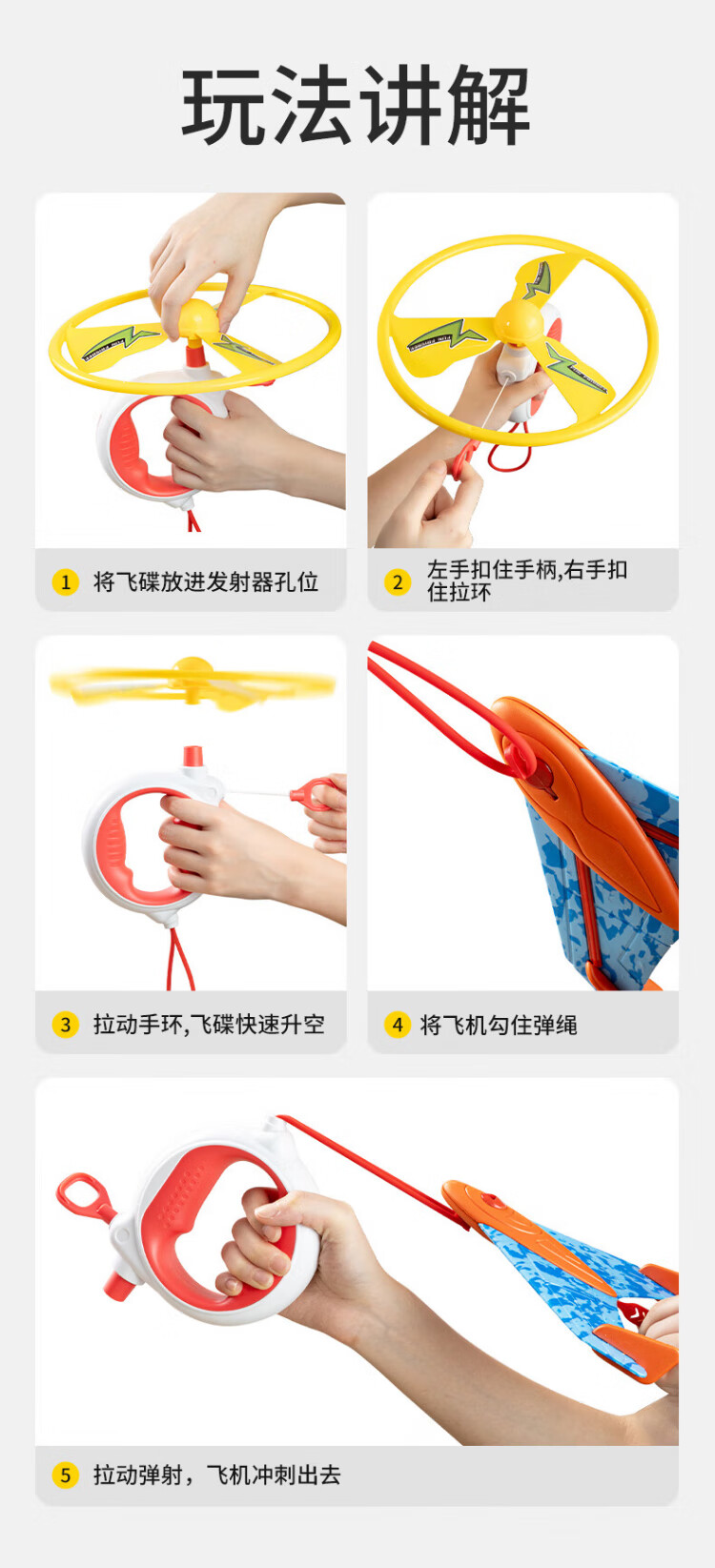 玩法讲解

1 将飞碟放进发射器孔位

2 左手扣住手柄,右手扣住拉环

3 拉动手环,飞碟快速升空

4 将飞机勾住弹绳

5 拉动弹射，飞机冲刺出去