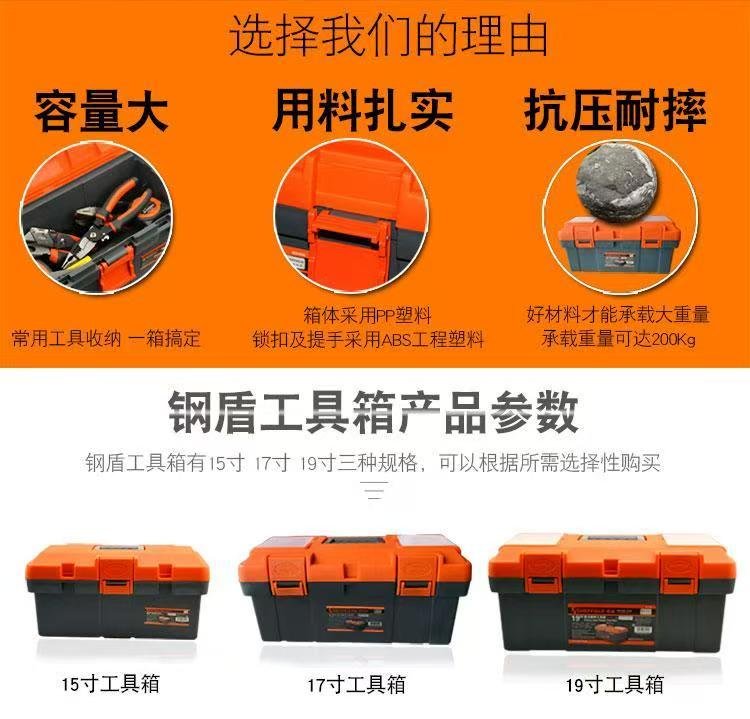 选择我们的理由

容量大

常用工具收纳 一箱搞定

用料扎实

箱体采用PP塑料
锁扣及提手采用ABS工程塑料

抗压耐摔

好材料才能承载大重量
承载重量可达200Kg

钢盾工具箱产品参数

钢盾工具箱有15寸 17寸 19寸三种规格，可以根据所需选择性购买

15寸工具箱

17寸工具箱

19寸工具箱