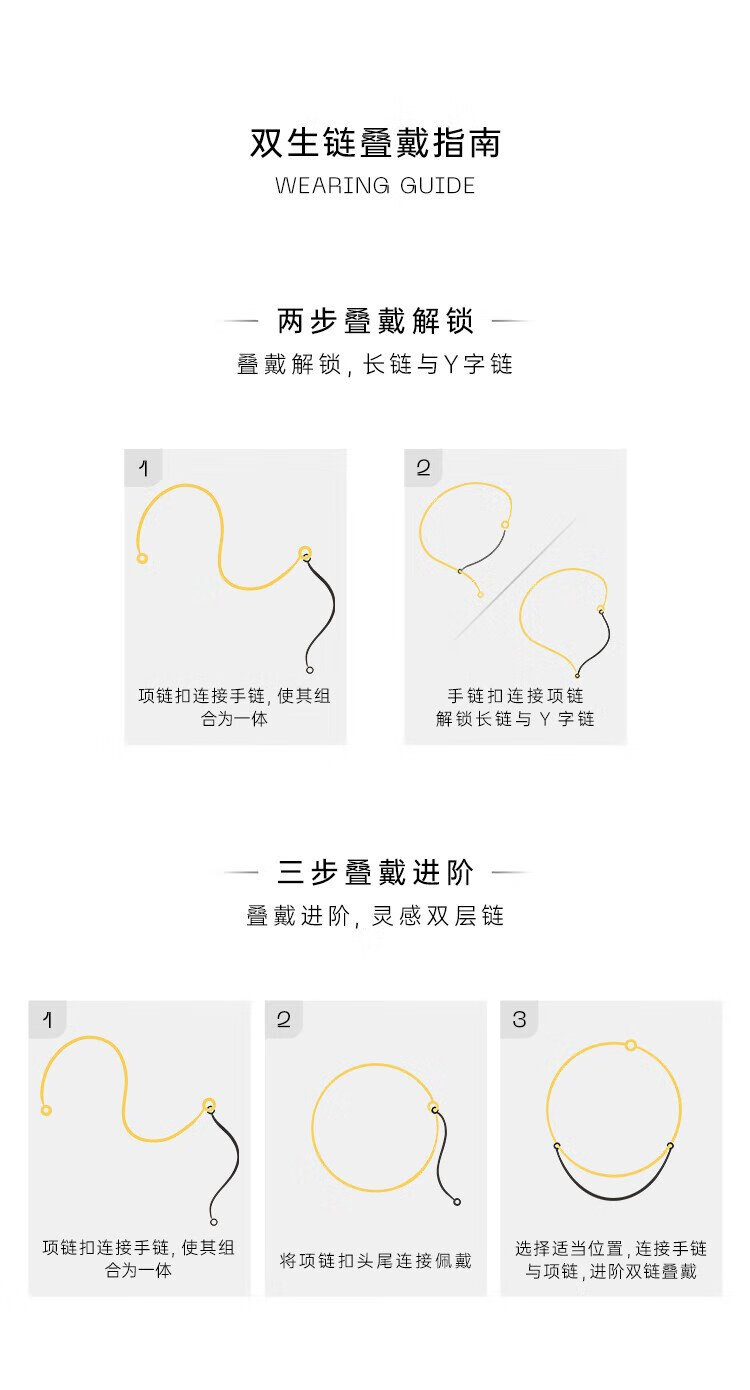 双生链叠戴指南
WEARING GUIDE

两步叠戴解锁
叠戴解锁，长链与Y字链

1
项链扣连接手链，使其组合为一体

2
手链扣连接项链
解锁长链与 Y 字链

三步叠戴进阶
叠戴进阶，灵感双层链

1
项链扣连接手链，使其组合为一体

2
将项链扣头尾连接佩戴

3
选择适当位置，连接手链与项链，进阶双链叠戴