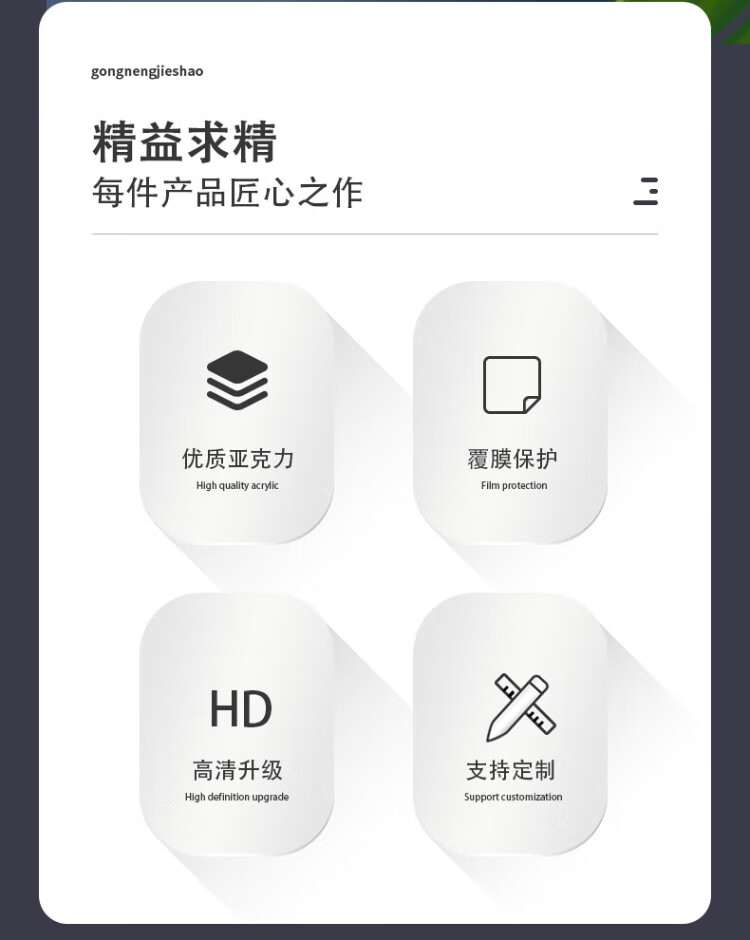 gongnengjieshao

精益求精
每件产品匠心之作

优质亚克力
High quality acrylic

覆膜保护
Film protection

HD
高清升级
High definition upgrade

支持定制
Support customization