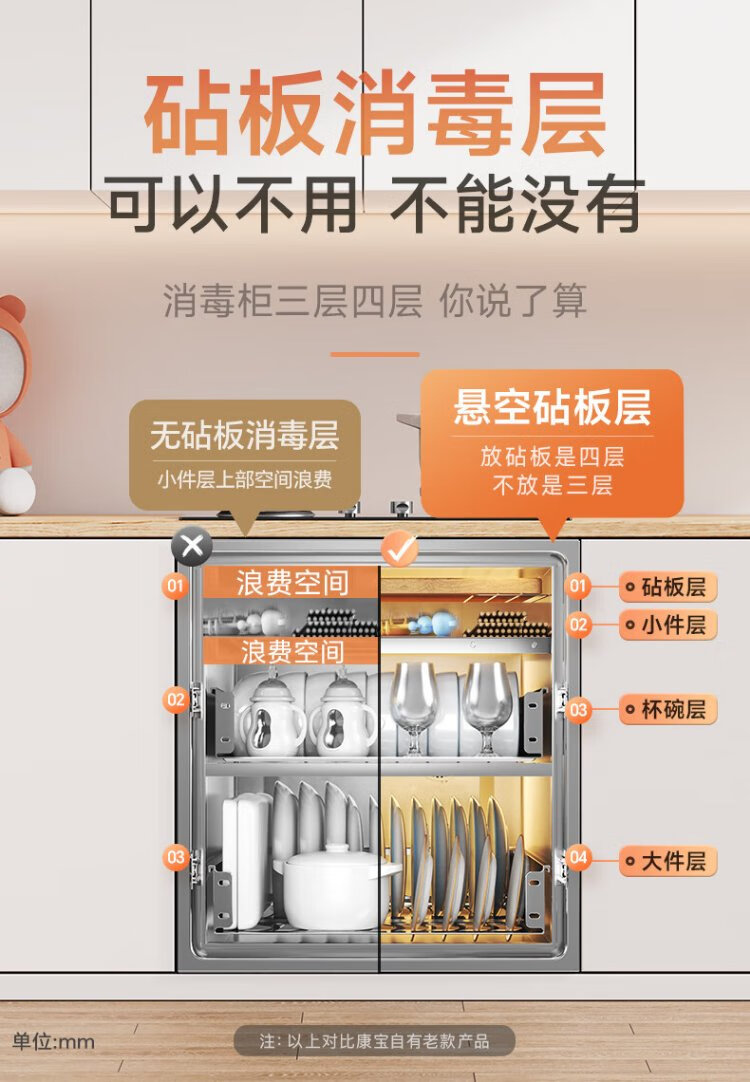 砧板消毒层
可以不用 不能没有

消毒柜三层四层 你说了算

无砧板消毒层
小件层上部空间浪费

悬空砧板层
放砧板是四层
不放是三层

01
浪费空间
浪费空间
02
03

01 砧板层
02 小件层
03 杯碗层
04 大件层

单位:mm

注：以上对比康宝自有老款产品