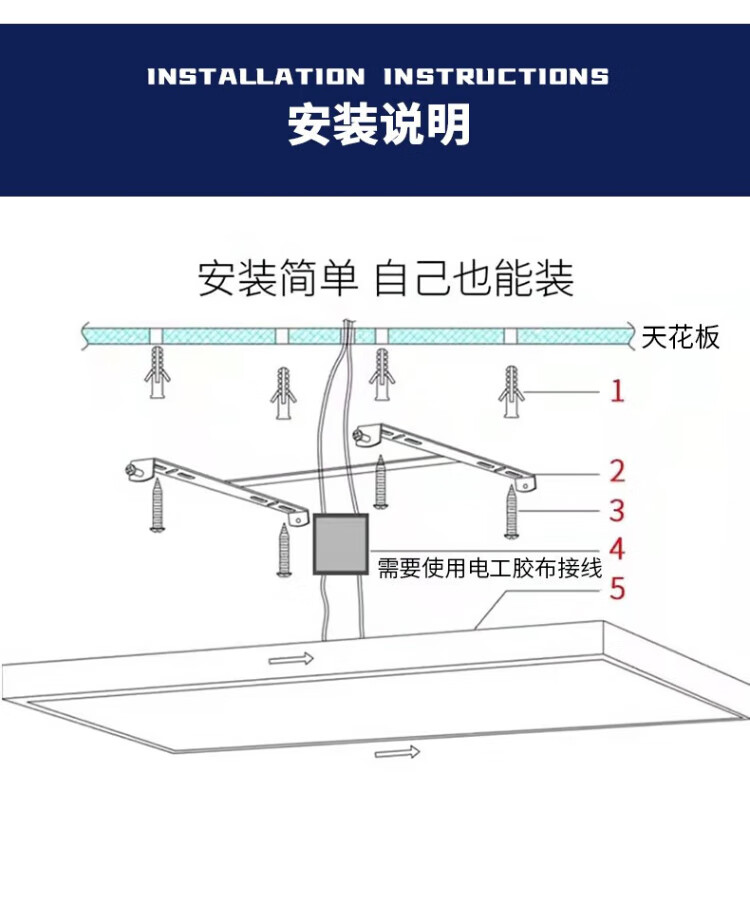 INSTALLATION INSTRUCTIONS
安装说明

安装简单 自己也能装

天花板

1
2
3
4
需要使用电工胶布接线
5