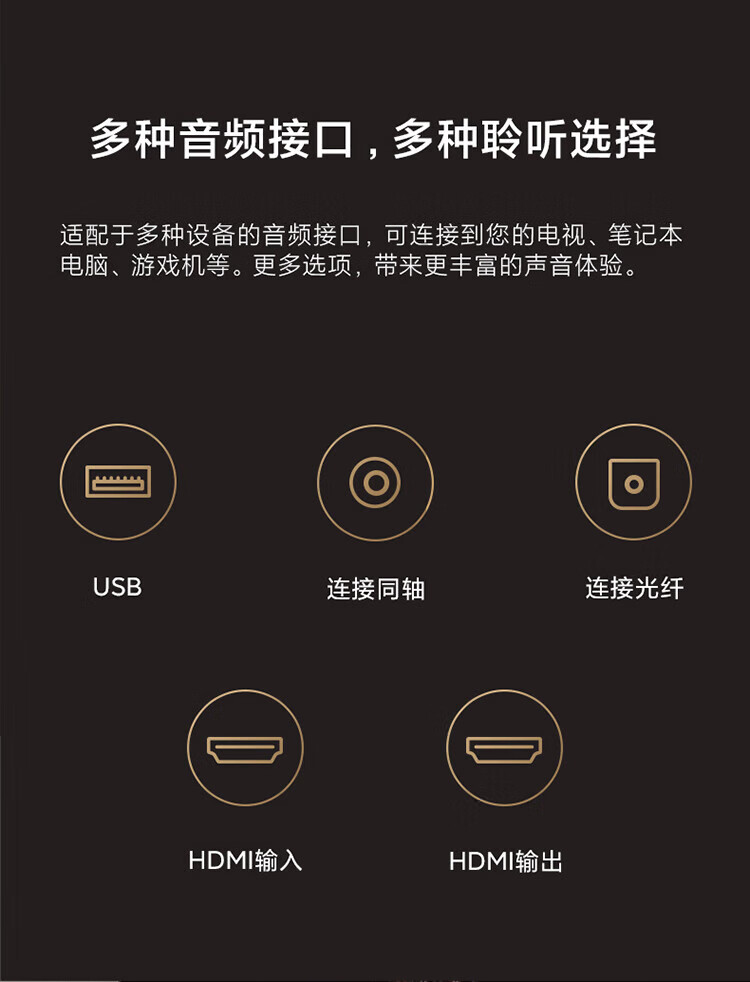 多种音频接口，多种聆听选择

适配于多种设备的音频接口，可连接到您的电视、笔记本电脑、游戏机等。更多选项，带来更丰富的声音体验。

USB

连接同轴

连接光纤

HDMI输入

HDMI输出