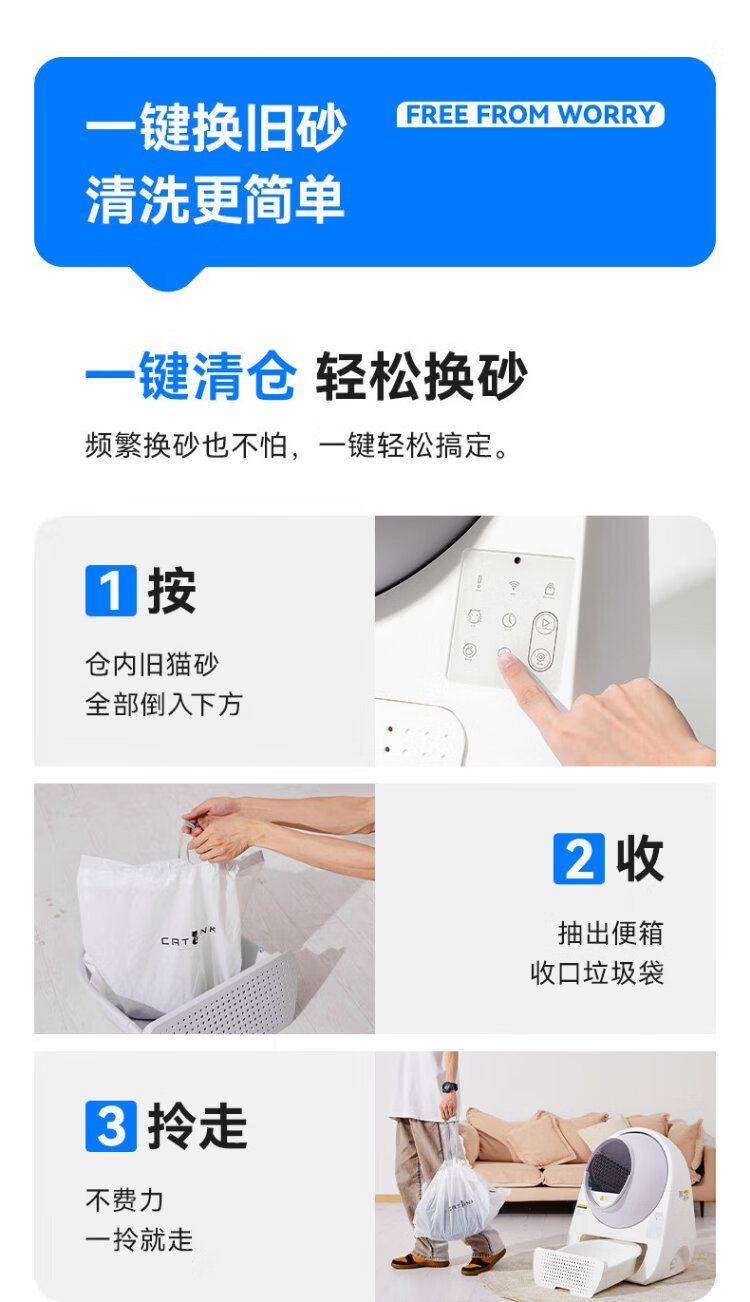 一键换旧砂
清洗更简单

FREE FROM WORRY

一键清仓 轻松换砂

频繁换砂也不怕，一键轻松搞定。

1 按

仓内旧猫砂
全部倒入下方

CATLINK

2 收

抽出便箱
收口垃圾袋

3 拎走

不费力
一拎就走

CATLINK