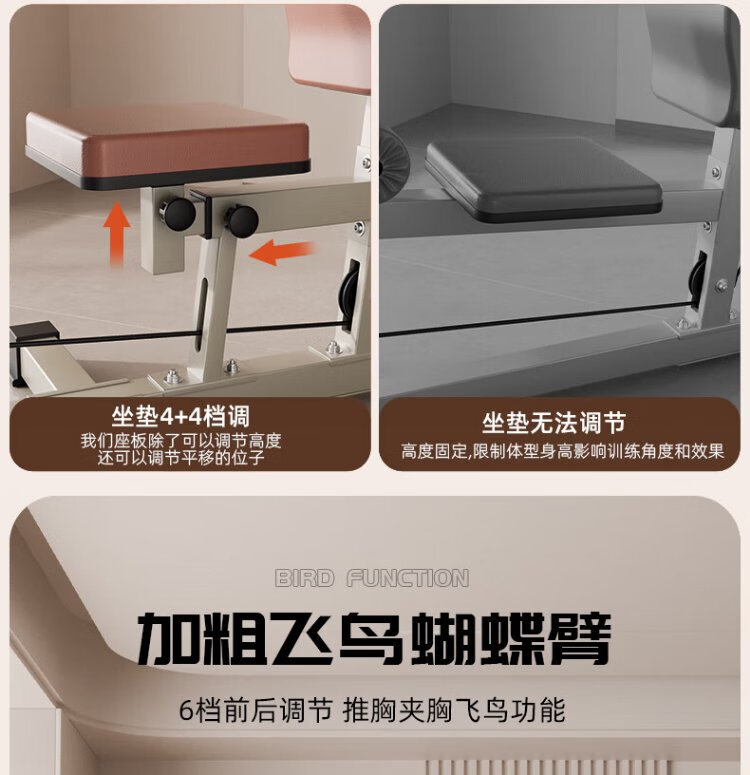 坐垫4+4档调
我们座板除了可以调节高度
还可以调节平移的位子

坐垫无法调节
高度固定,限制体型身高影响训练角度和效果

BIRD FUNCTION

加粗飞鸟蝴蝶臂

6档前后调节 推胸夹胸飞鸟功能