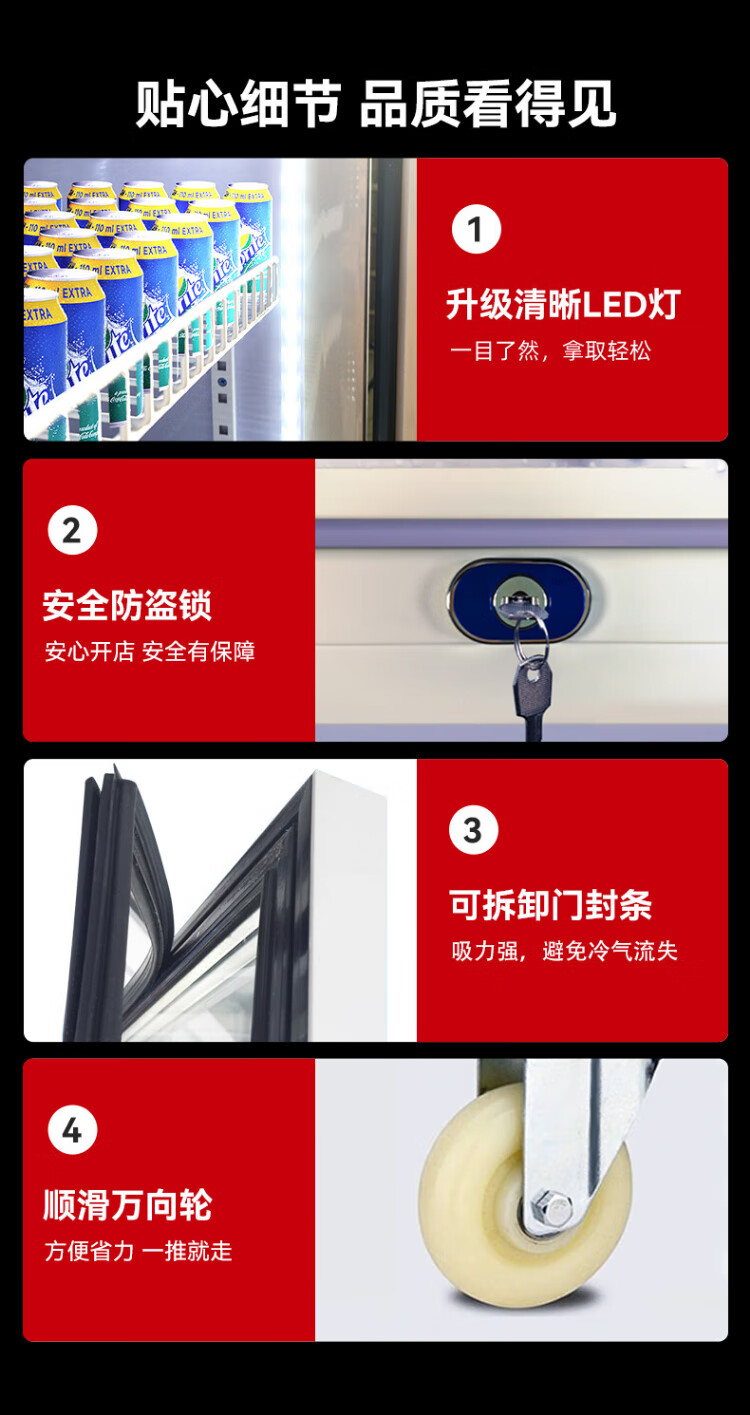 贴心细节 品质看得见

1

升级清晰LED灯

一目了然，拿取轻松

2

安全防盗锁

安心开店 安全有保障

3

可拆卸门封条

吸力强，避免冷气流失

4

顺滑万向轮

方便省力 一推就走