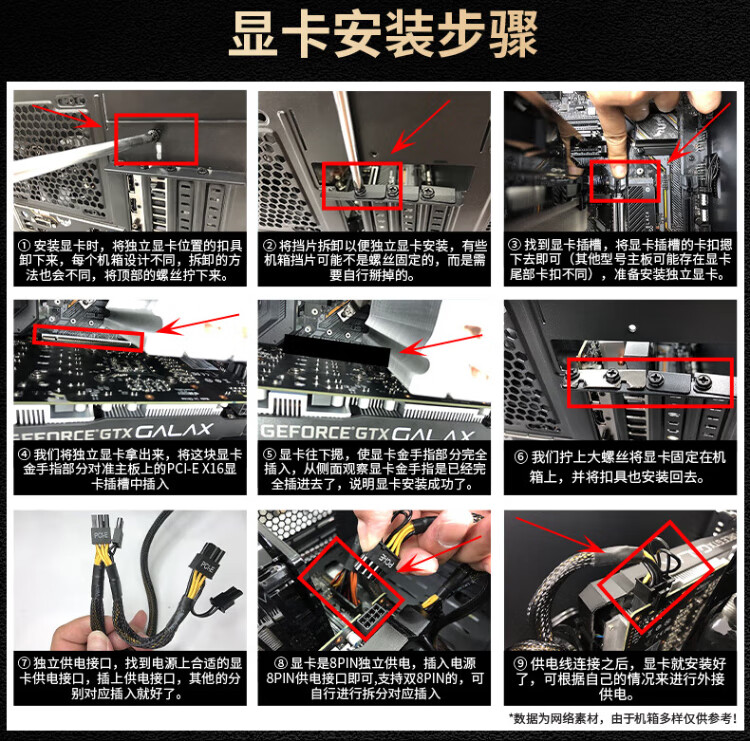 显卡安装步骤

① 安装显卡时，将独立显卡位置的扣具卸下来，每个机箱设计不同，拆卸的方法也会不同，将顶部的螺丝拧下来。

② 将挡片拆卸以便独立显卡安装，有些机箱挡片可能不是螺丝固定的，而是需要自行掰掉的。

③ 找到显卡插槽，将显卡插槽的卡扣摁下去即可（其他型号主板可能存在显卡尾部卡扣不同），准备安装独立显卡。

GEFORCE GTX GALAX

④ 我们将独立显卡拿出来，将这块显卡金手指部分对准主板上的PCI-E X16显卡插槽中插入

GEFORCE GTX GALAX

⑤ 显卡往下摁，使显卡金手指部分完全插入，从侧面观察显卡金手指是已经完全插进去了，说明显卡安装成功了。

⑥ 我们拧上大螺丝将显卡固定在机箱上，并将扣具也安装回去。

PCI-E

PCI-E

⑦ 独立供电接口，找到电源上合适的显卡供电接口，插上供电接口，其他的分别对应插入就好了。

PCI-E

⑧ 显卡是8PIN独立供电，插入电源8PIN供电接口即可,支持双8PIN的，可自行进行拆分对应插入

⑨ 供电线连接之后，显卡就安装好了，可根据自己的情况来进行外接供电。

*数据为网络素材，由于机箱多样仅供参考！