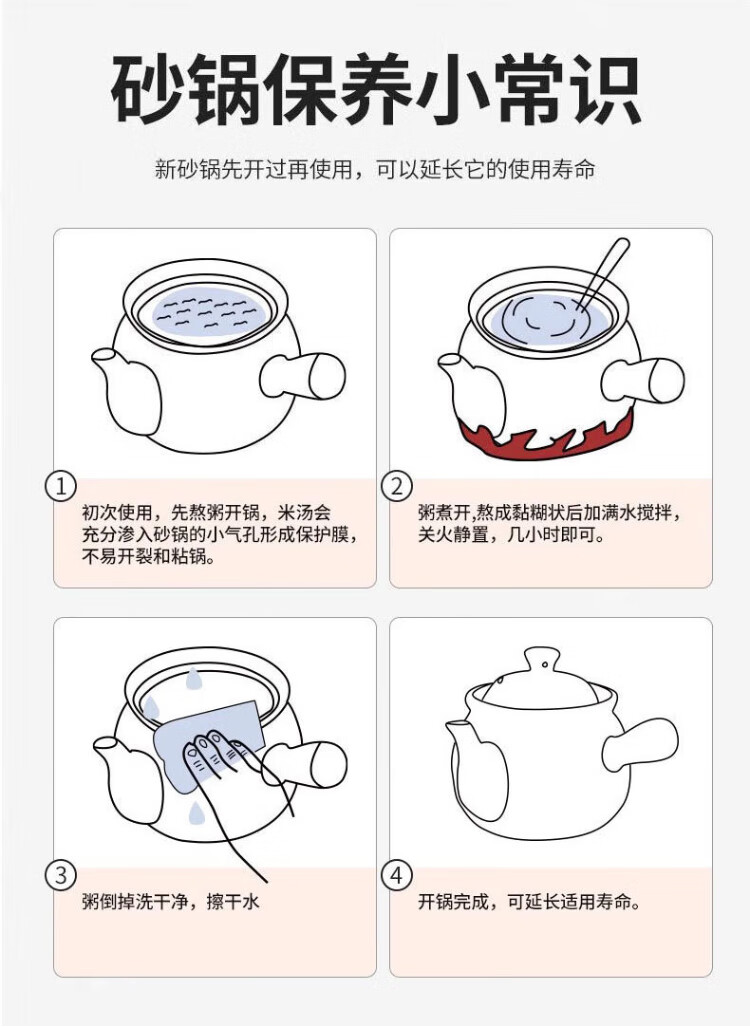 砂锅保养小常识

新砂锅先开过再使用，可以延长它的使用寿命

①
初次使用，先熬粥开锅，米汤会充分渗入砂锅的小气孔形成保护膜，不易开裂和粘锅。

②
粥煮开,熬成黏糊状后加满水搅拌，关火静置，几小时即可。

③
粥倒掉洗干净，擦干水

④
开锅完成，可延长适用寿命。