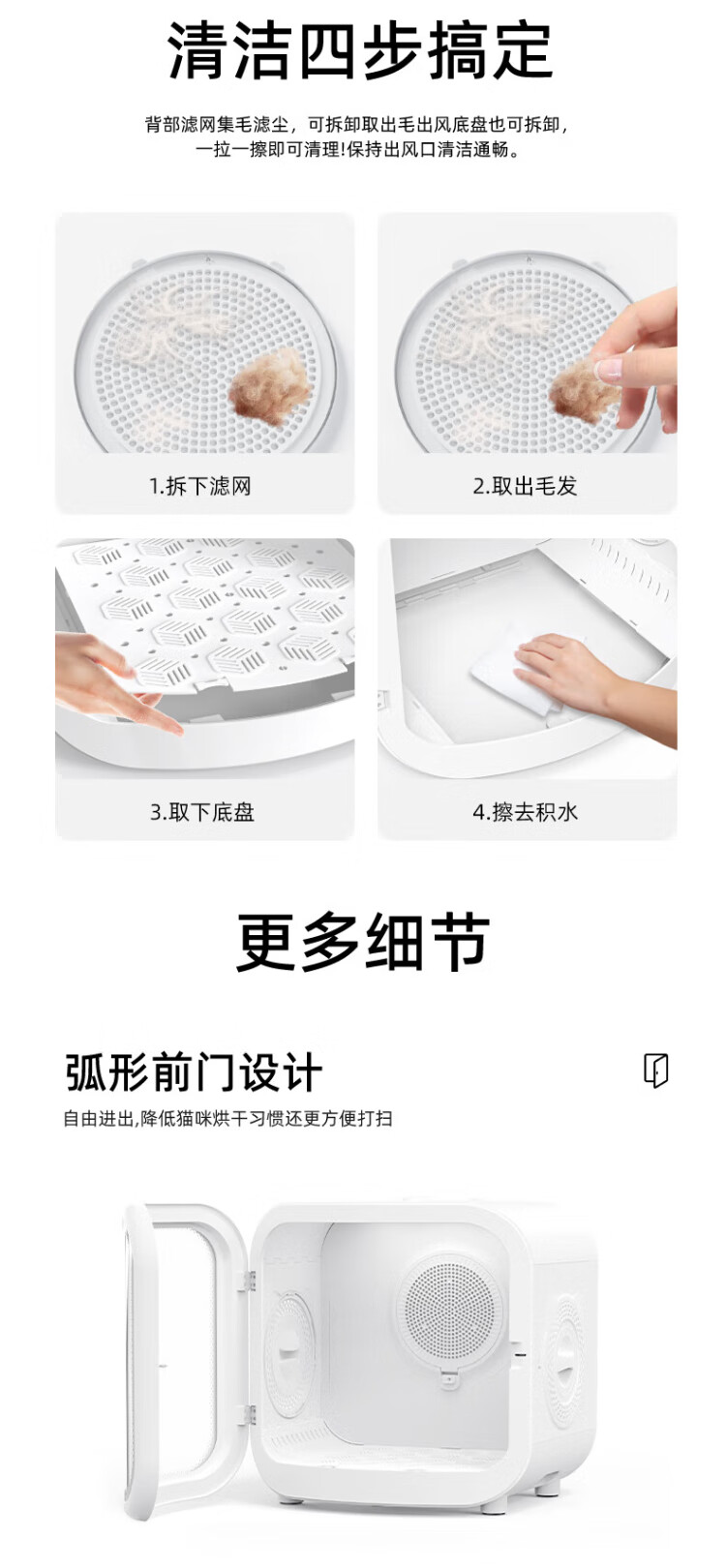 清洁四步搞定

背部滤网集毛滤尘，可拆卸取出毛出风底盘也可拆卸，一拉一擦即可清理!保持出风口清洁通畅。

1.拆下滤网

2.取出毛发

3.取下底盘

4.擦去积水

更多细节

弧形前门设计

自由进出,降低猫咪烘干习惯还更方便打扫