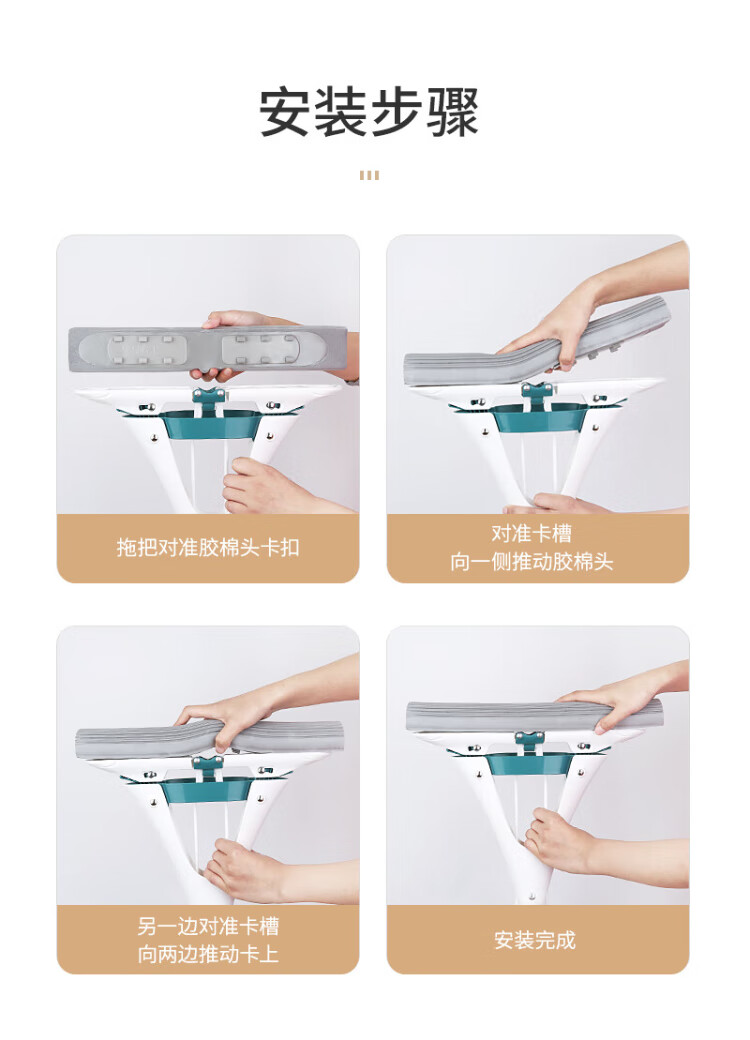 安装步骤

拖把对准胶棉头卡扣

对准卡槽
向一侧推动胶棉头

另一边对准卡槽
向两边推动卡上

安装完成