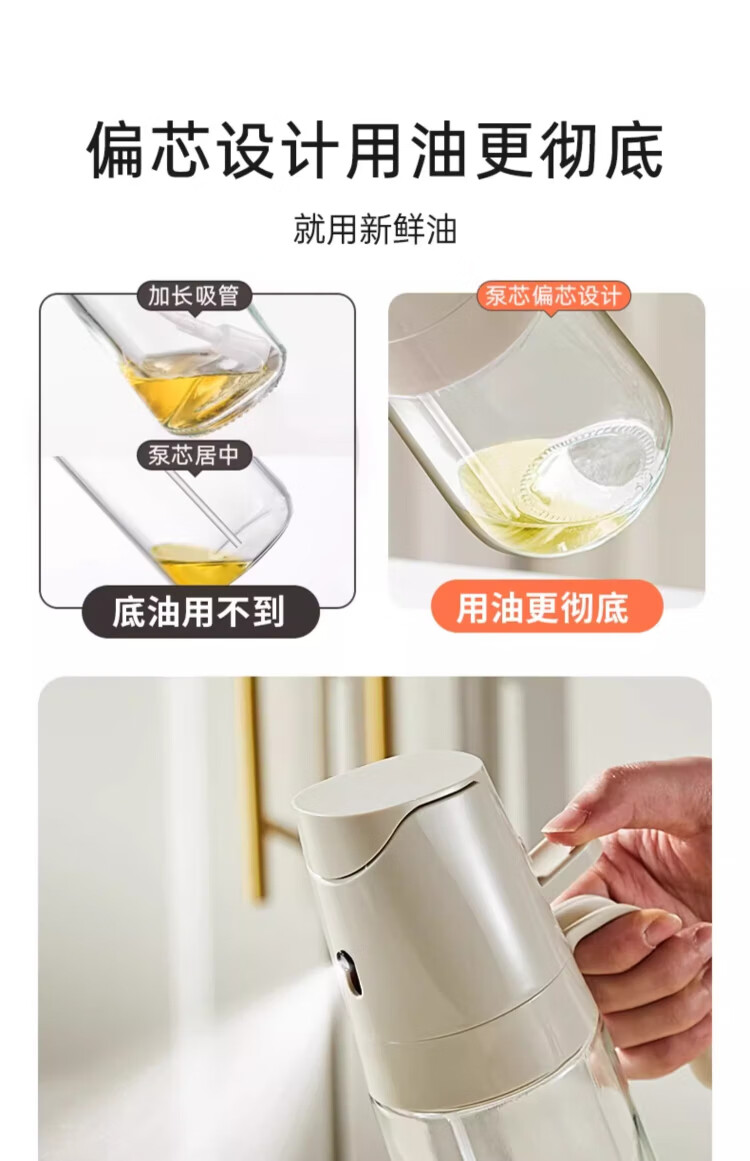 偏芯设计用油更彻底

就用新鲜油

加长吸管

泵芯居中

底油用不到

泵芯偏芯设计

用油更彻底