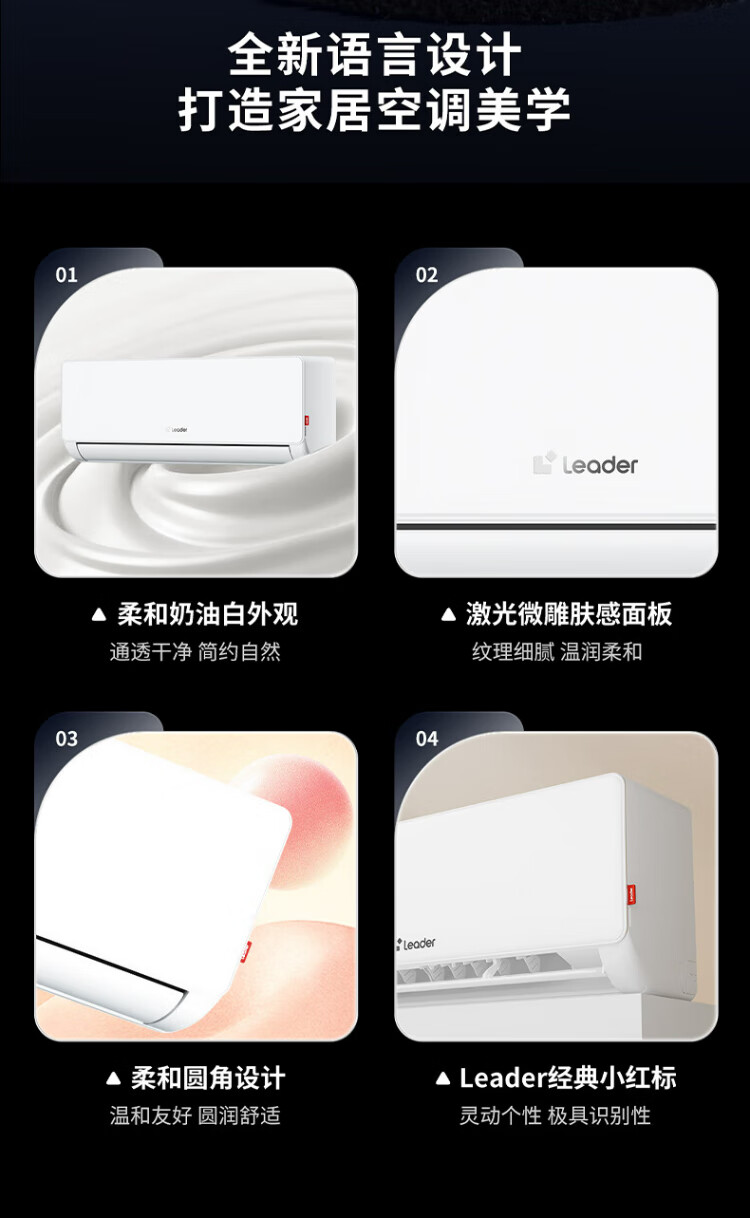 全新语言设计
打造家居空调美学

01
Leader

▲ 柔和奶油白外观
通透干净 简约自然

02
Leader

▲ 激光微雕肤感面板
纹理细腻 温润柔和

03

▲ 柔和圆角设计
温和友好 圆润舒适

04
Leader

▲ Leader经典小红标
灵动个性 极具识别性