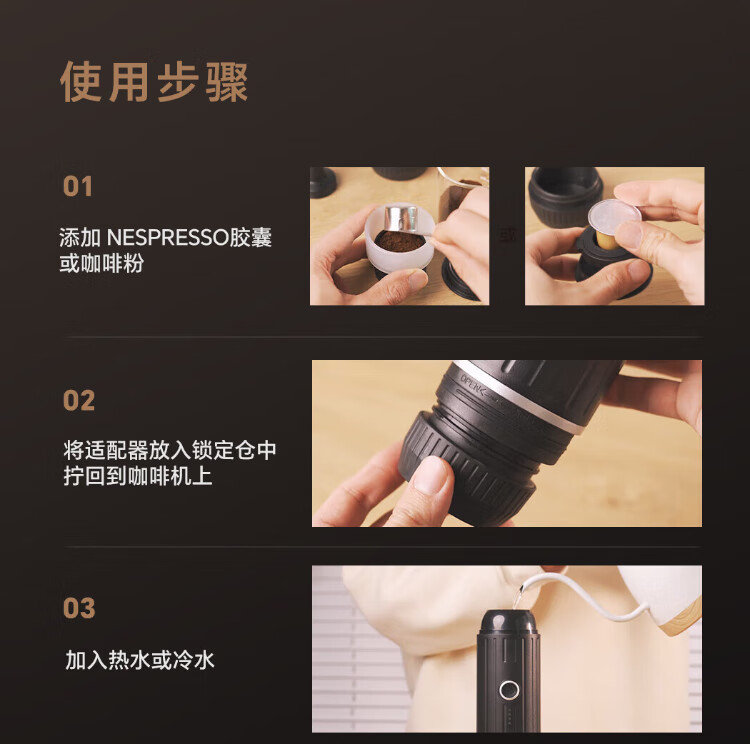 使用步骤

01

添加 NESPRESSO胶囊或咖啡粉

或

02

将适配器放入锁定仓中拧回到咖啡机上

OPEN

03

加入热水或冷水