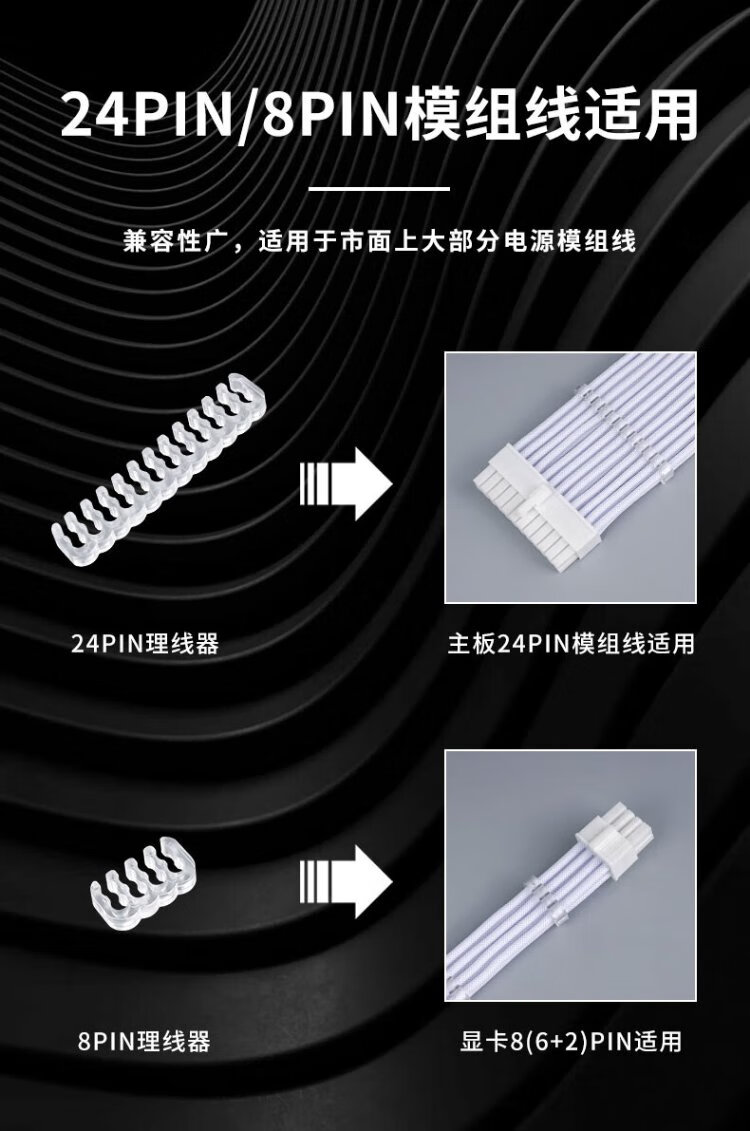 24PIN/8PIN模组线适用

兼容性广，适用于市面上大部分电源模组线

24PIN理线器

主板24PIN模组线适用

8PIN理线器

显卡8(6+2)PIN适用