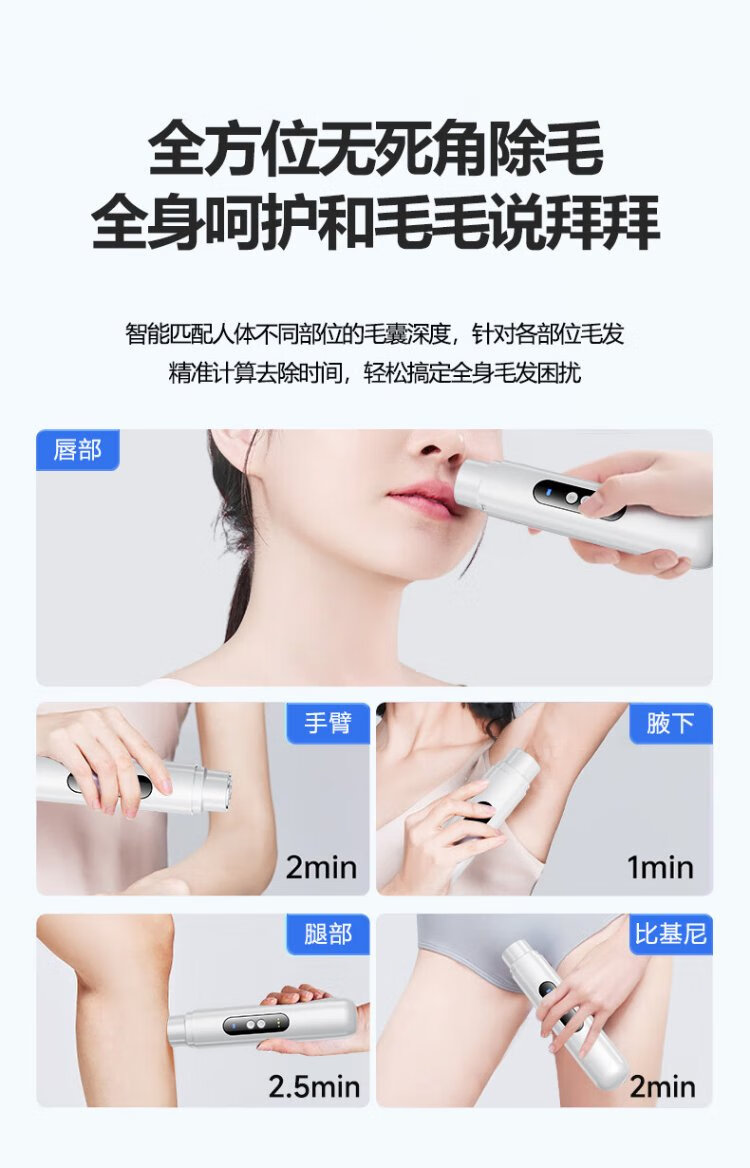 全方位无死角除毛
全身呵护和毛毛说拜拜

智能匹配人体不同部位的毛囊深度，针对各部位毛发
精准计算去除时间，轻松搞定全身毛发困扰

唇部

手臂

2min

腋下

1min

腿部

2.5min

比基尼

2min