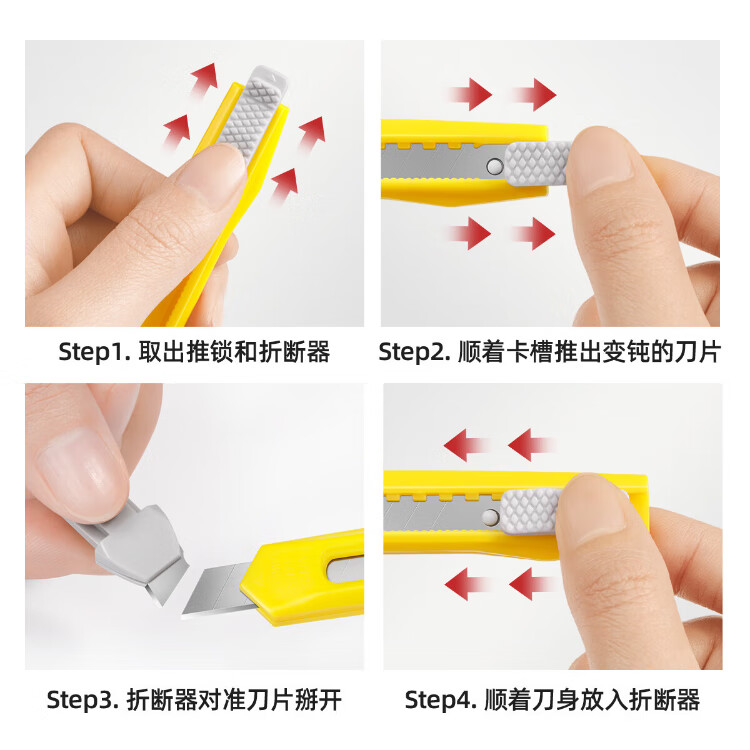 Step1. 取出推锁和折断器

Step2. 顺着卡槽推出变钝的刀片

Step3. 折断器对准刀片掰开

Step4. 顺着刀身放入折断器