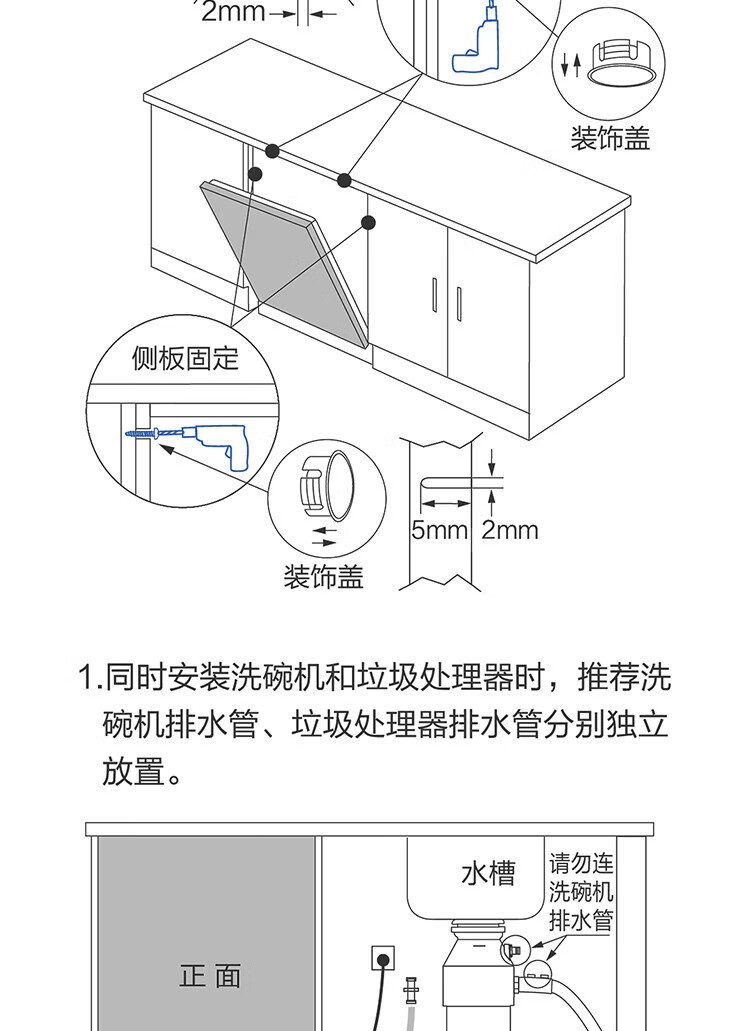 2mm

装饰盖

侧板固定

装饰盖

5mm 2mm

1.同时安装洗碗机和垃圾处理器时，推荐洗碗机排水管、垃圾处理器排水管分别独立放置。

水槽

请勿连洗碗机排水管

正面