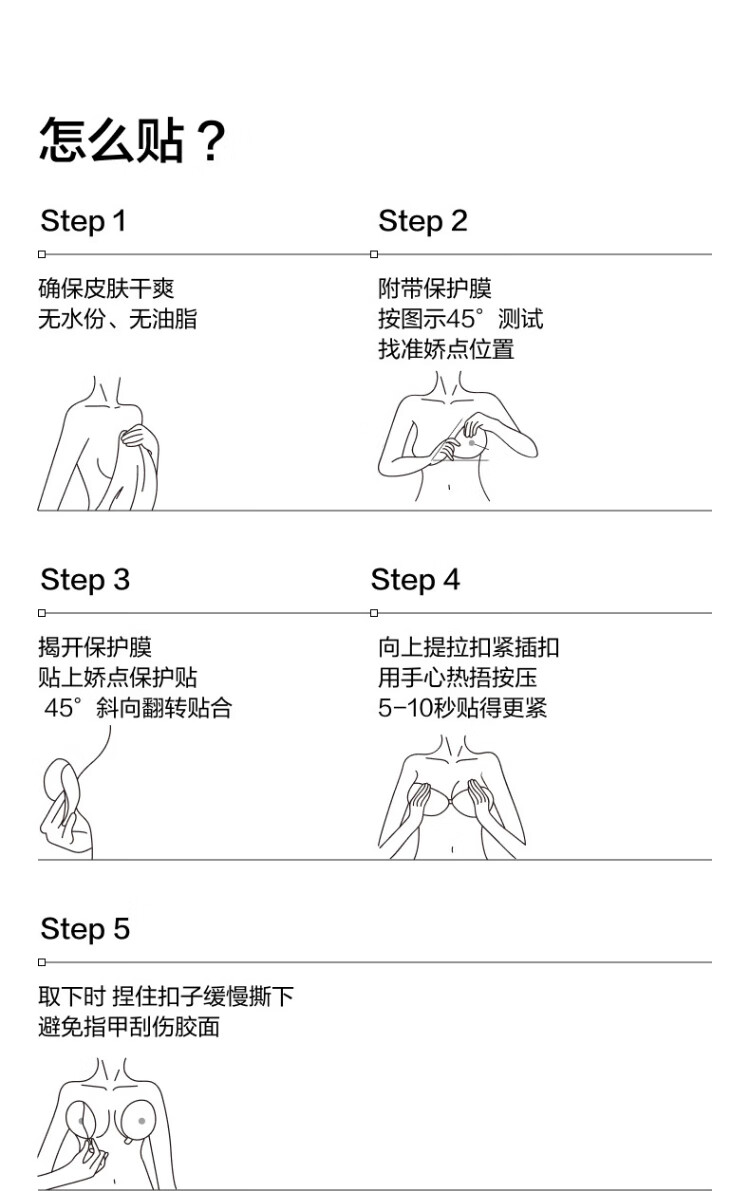 怎么贴？

Step 1

确保皮肤干爽
无水份、无油脂

Step 2

附带保护膜
按图示45°测试
找准娇点位置

Step 3

揭开保护膜
贴上娇点保护贴
45°斜向翻转贴合

Step 4

向上提拉扣紧插扣
用手心热捂按压
5-10秒贴得更紧

Step 5

取下时 捏住扣子缓慢撕下
避免指甲刮伤胶面