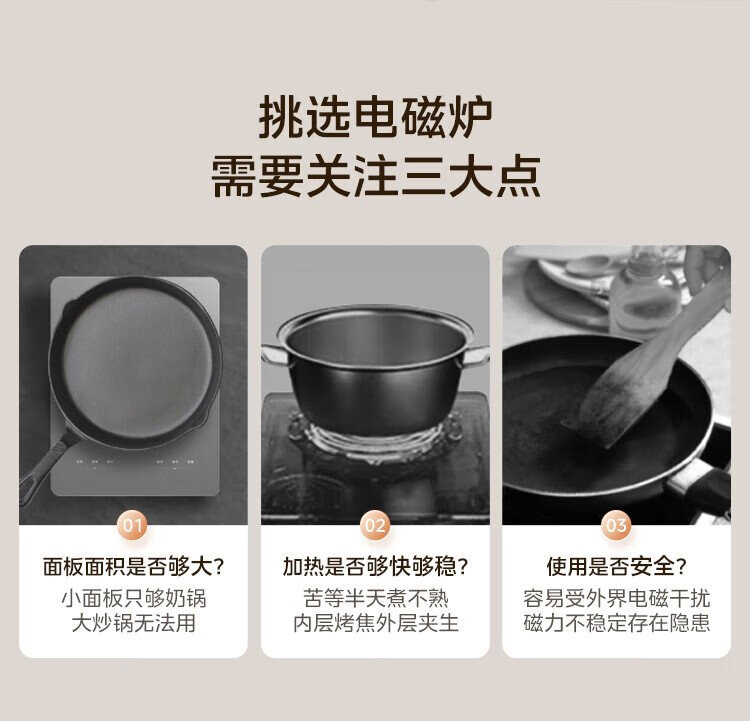 挑选电磁炉
需要关注三大点

01
面板面积是否够大?
小面板只够奶锅
大炒锅无法用

02
加热是否够快够稳?
苦等半天煮不熟
内层烤焦外层夹生

03
使用是否安全?
容易受外界电磁干扰
磁力不稳定存在隐患