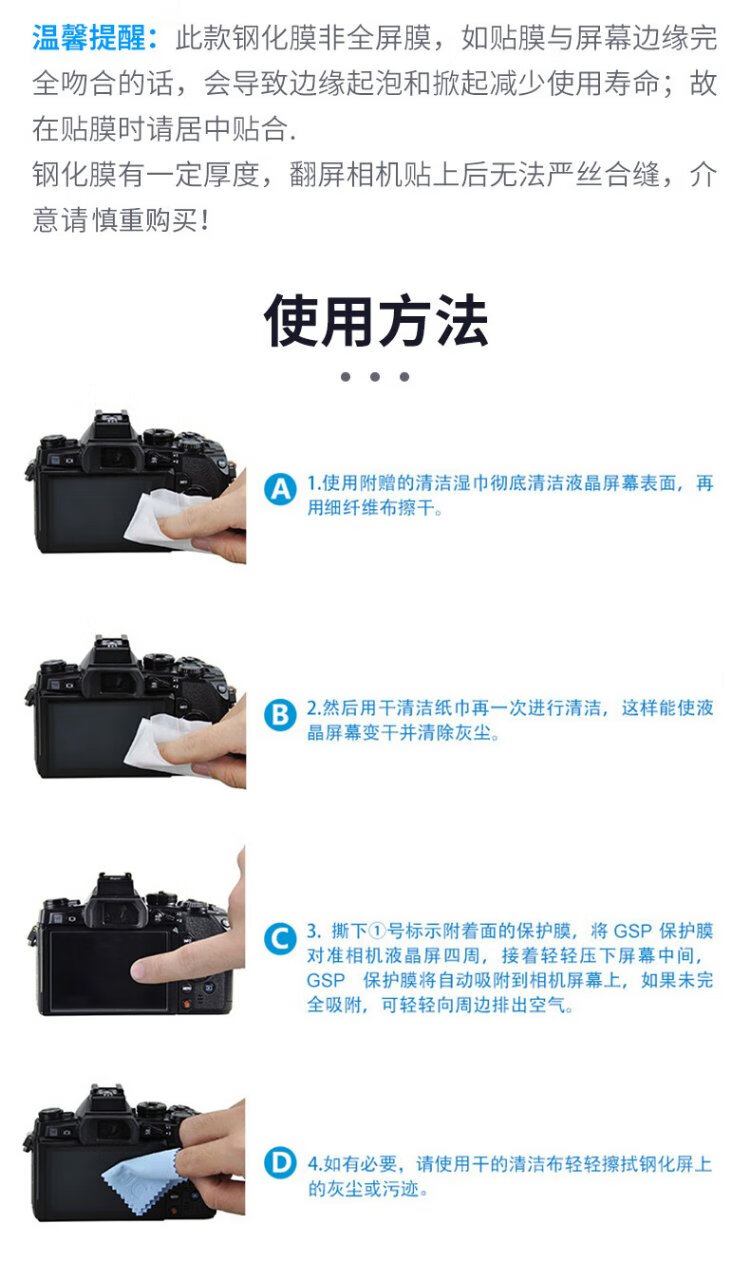 温馨提醒：此款钢化膜非全屏膜，如贴膜与屏幕边缘完全吻合的话，会导致边缘起泡和掀起减少使用寿命；故在贴膜时请居中贴合.
钢化膜有一定厚度，翻屏相机贴上后无法严丝合缝，介意请慎重购买！

使用方法

A 1.使用附赠的清洁湿巾彻底清洁液晶屏幕表面，再用细纤维布擦干。

B 2.然后用干清洁纸巾再一次进行清洁，这样能使液晶屏幕变干并清除灰尘。

C 3. 撕下①号标示附着面的保护膜，将 GSP 保护膜对准相机液晶屏四周，接着轻轻压下屏幕中间，GSP 保护膜将自动吸附到相机屏幕上，如果未完全吸附，可轻轻向周边排出空气。

D 4.如有必要，请使用干的清洁布轻轻擦拭钢化屏上的灰尘或污迹。