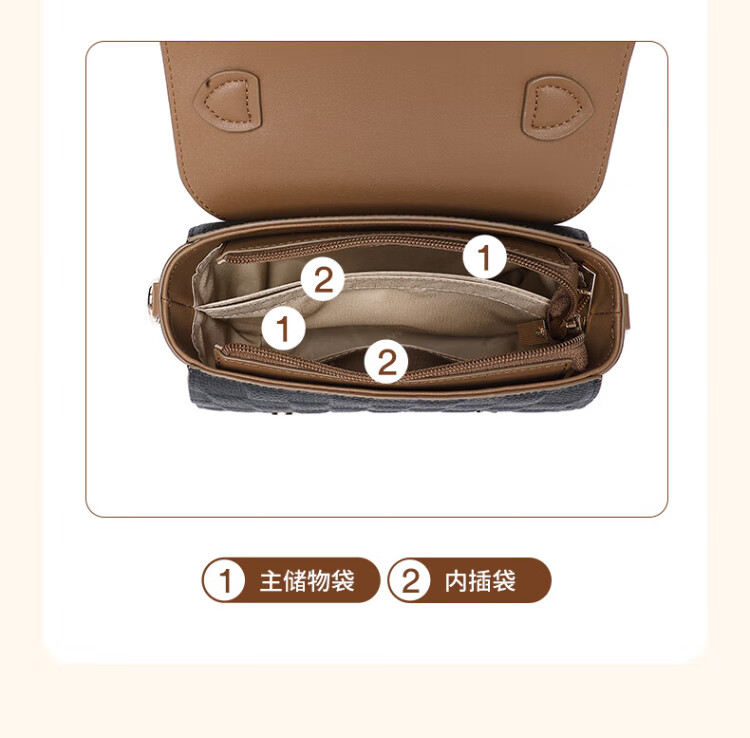 1
2
1
2

1 主储物袋 2 内插袋