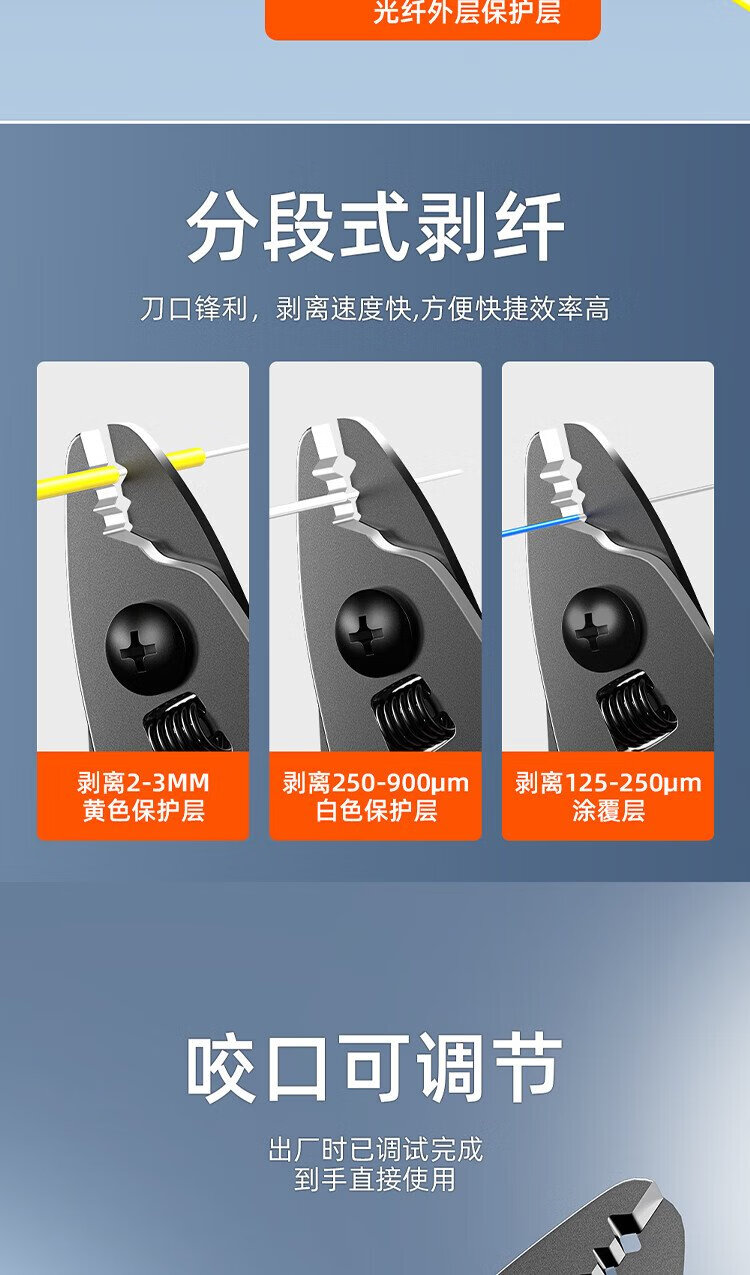 光纤外层保护层

分段式剥纤

刀口锋利，剥离速度快,方便快捷效率高

剥离2-3MM
黄色保护层

剥离250-900μm
白色保护层

剥离125-250μm
涂覆层

咬口可调节

出厂时已调试完成
到手直接使用