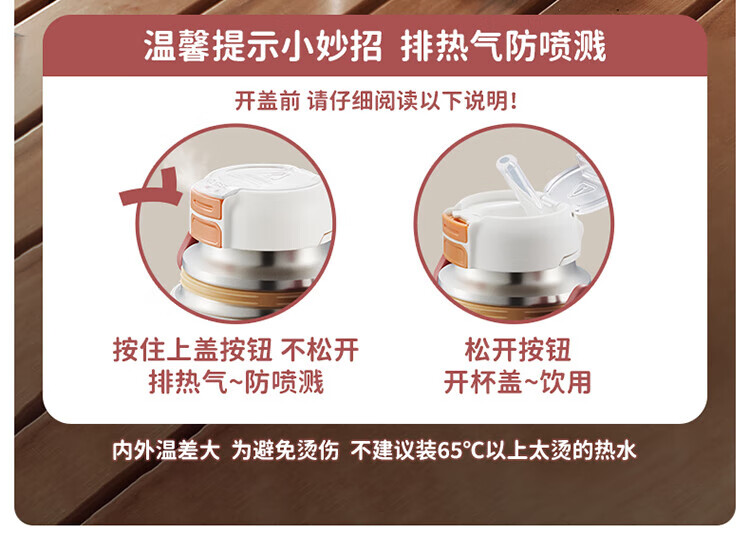 温馨提示小妙招 排热气防喷溅

开盖前 请仔细阅读以下说明!

按住上盖按钮 不松开
排热气~防喷溅

松开按钮
开杯盖~饮用

内外温差大 为避免烫伤 不建议装65°C以上太烫的热水