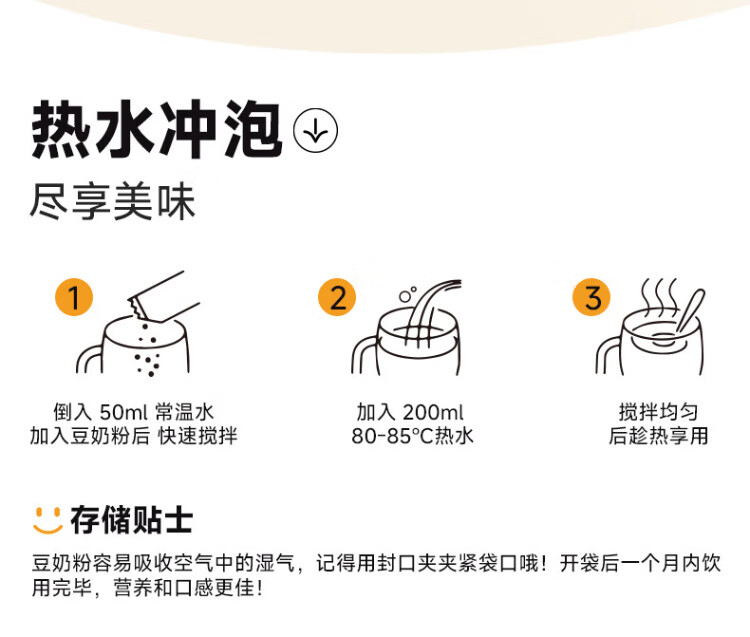 热水冲泡

尽享美味

1

倒入 50ml 常温水
加入豆奶粉后 快速搅拌

2

加入 200ml
80-85°C热水

3

搅拌均匀
后趁热享用

存储贴士

豆奶粉容易吸收空气中的湿气，记得用封口夹夹紧袋口哦！开袋后一个月内饮用完毕，营养和口感更佳！