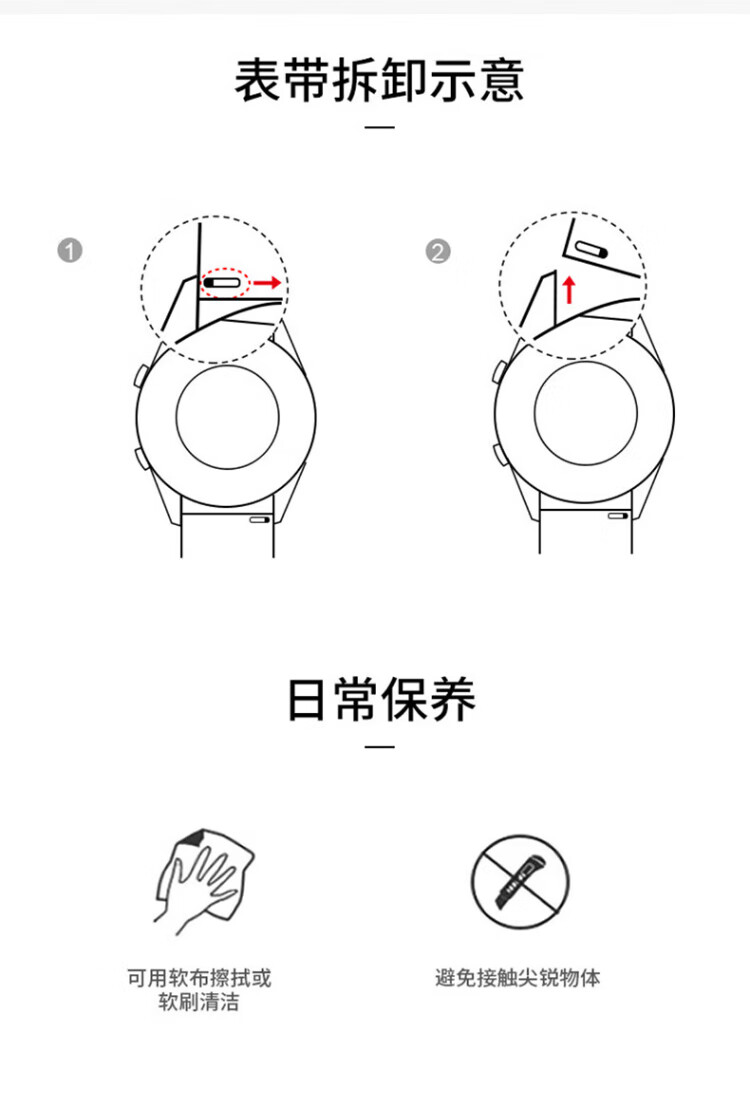 表带拆卸示意

1

2

日常保养

可用软布擦拭或软刷清洁

避免接触尖锐物体