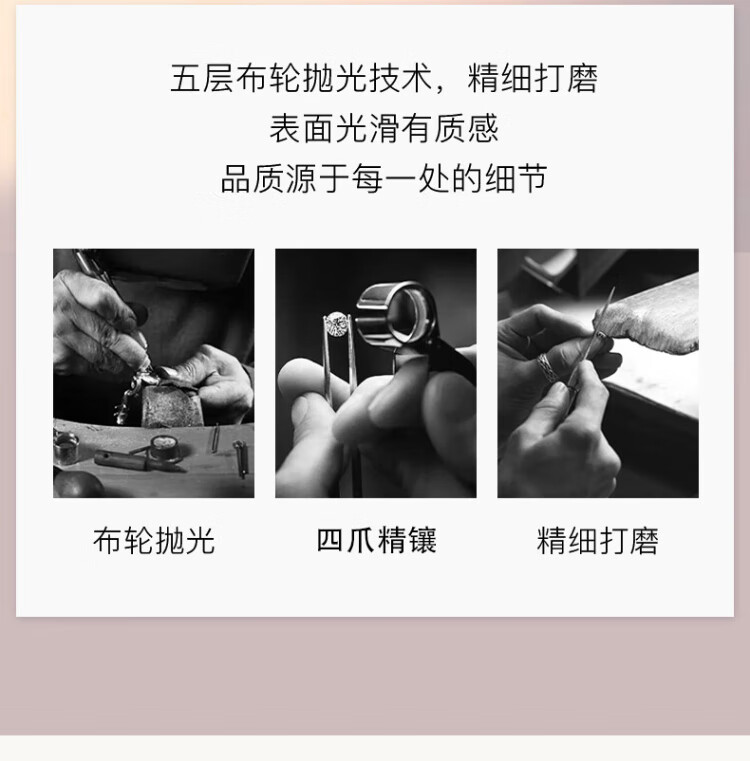 五层布轮抛光技术，精细打磨
表面光滑有质感
品质源于每一处的细节

布轮抛光

四爪精镶

精细打磨