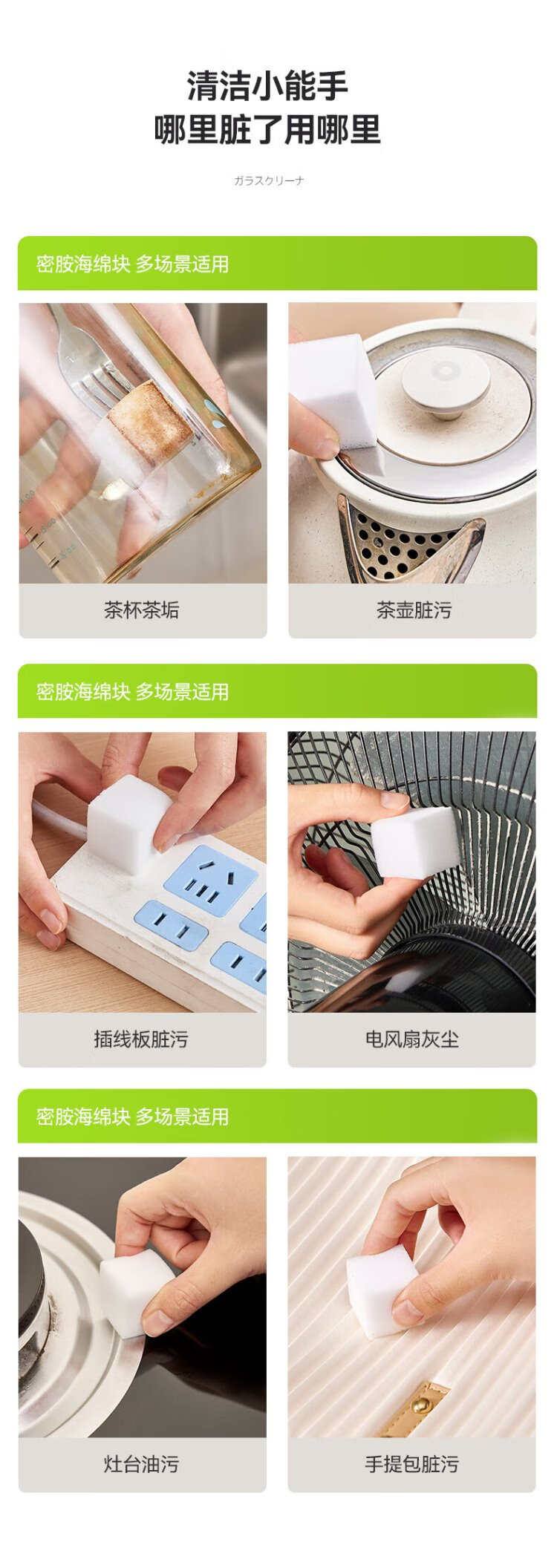 清洁小能手
哪里脏了用哪里

ガラスクリーナ

密胺海绵块 多场景适用

茶杯茶垢

茶壶脏污

密胺海绵块 多场景适用

插线板脏污

电风扇灰尘

密胺海绵块 多场景适用

灶台油污

手提包脏污