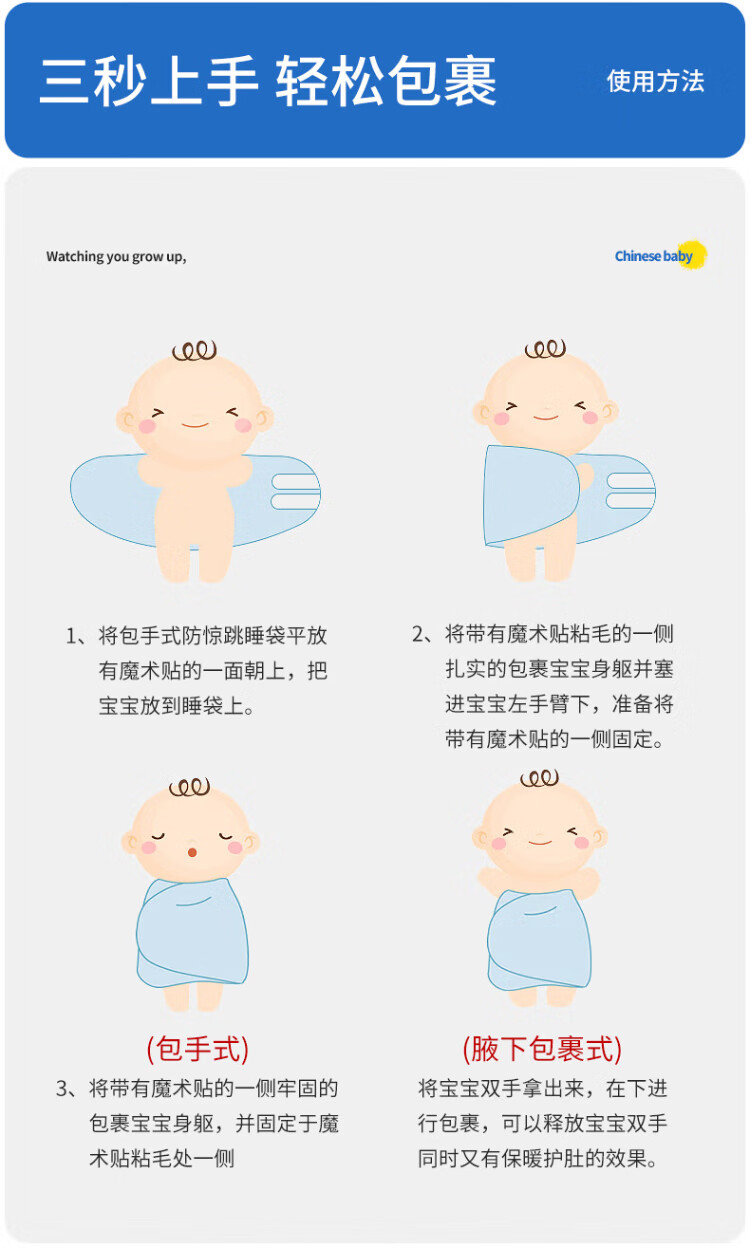 三秒上手 轻松包裹

使用方法

Watching you grow up,

Chinese baby

1、将包手式防惊跳睡袋平放有魔术贴的一面朝上，把宝宝放到睡袋上。

2、将带有魔术贴粘毛的一侧扎实的包裹宝宝身躯并塞进宝宝左手臂下，准备将带有魔术贴的一侧固定。

(包手式)

3、将带有魔术贴的一侧牢固的包裹宝宝身躯，并固定于魔术贴粘毛处一侧

(腋下包裹式)

将宝宝双手拿出来，在下进行包裹，可以释放宝宝双手同时又有保暖护肚的效果。