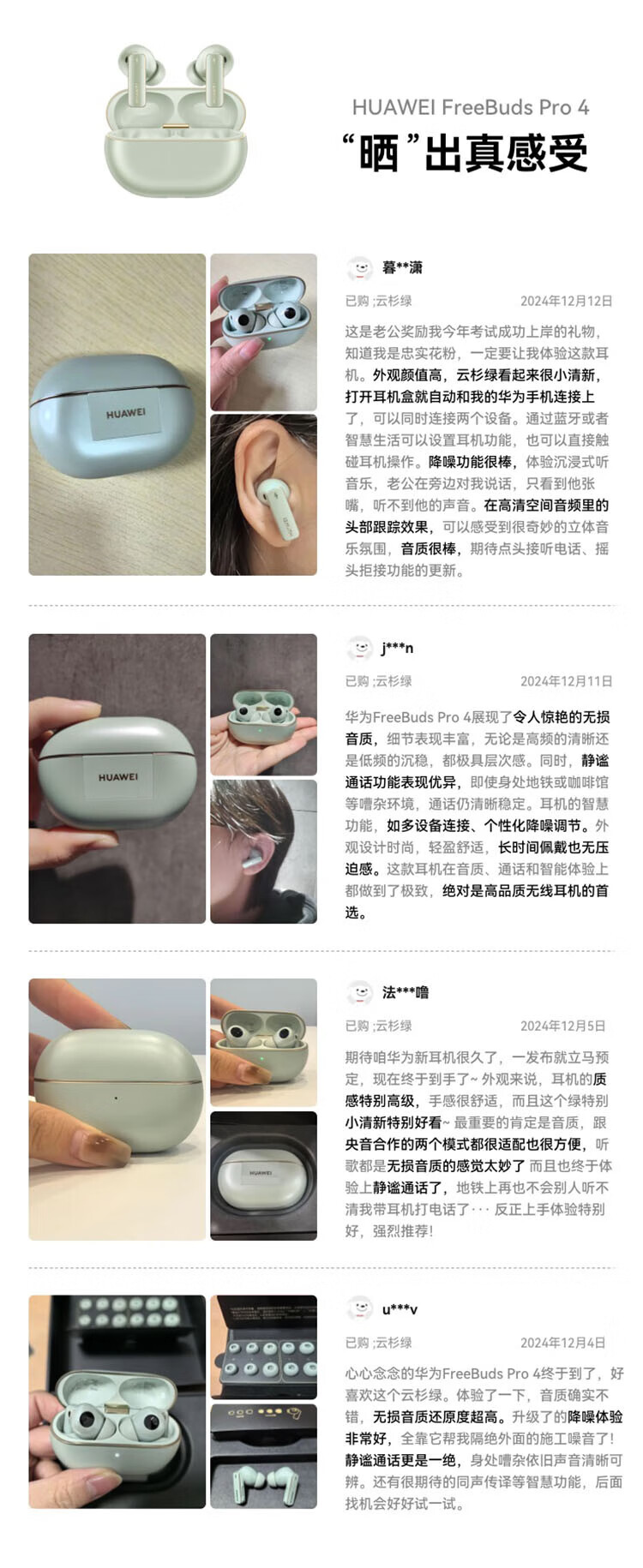 HUAWEI FreeBuds Pro 4
“晒”出真感受

HUAWEI

暮**潇
已购 ;云杉绿 2024年12月12日
这是老公奖励我今年考试成功上岸的礼物，知道我是忠实花粉，一定要让我体验这款耳机。外观颜值高，云杉绿看起来很小清新，打开耳机盒就自动和我的华为手机连接上了，可以同时连接两个设备。通过蓝牙或者智慧生活可以设置耳机功能，也可以直接触碰耳机操作。降噪功能很棒，体验沉浸式听音乐，老公在旁边对我说话，只看到他张嘴，听不到他的声音。在高清空间音频里的头部跟踪效果，可以感受到很奇妙的立体音乐氛围，音质很棒，期待点头接听电话、摇头拒接功能的更新。

HUAWEI

j***n
已购 ;云杉绿 2024年12月11日
华为FreeBuds Pro 4展现了令人惊艳的无损音质，细节表现丰富，无论是高频的清晰还是低频的沉稳，都极具层次感。同时，静谧通话功能表现优异，即使身处地铁或咖啡馆等嘈杂环境，通话仍清晰稳定。耳机的智慧功能，如多设备连接、个性化降噪调节。外观设计时尚，轻盈舒适，长时间佩戴也无压迫感。这款耳机在音质、通话和智能体验上都做到了极致，绝对是高品质无线耳机的首选。

HUAWEI

法***噜
已购 ;云杉绿 2024年12月5日
期待咱华为新耳机很久了，一发布就立马预定，现在终于到手了~ 外观来说，耳机的质感特别高级，手感很舒适，而且这个绿特别小清新特别好看~ 最重要的肯定是音质，跟央音合作的两个模式都很适配也很方便，听歌都是无损音质的感觉太妙了 而且也终于体验上静谧通话了，地铁上再也不会别人听不清我带耳机打电话了··· 反正上手体验特别好，强烈推荐!

u***v
已购 ;云杉绿 2024年12月4日
心心念念的华为FreeBuds Pro 4终于到了，好喜欢这个云杉绿。体验了一下，音质确实不错，无损音质还原度超高。升级了的降噪体验非常好，全靠它帮我隔绝外面的施工噪音了!静谧通话更是一绝，身处嘈杂依旧声音清晰可辨。还有很期待的同声传译等智慧功能，后面找机会好好试一试。