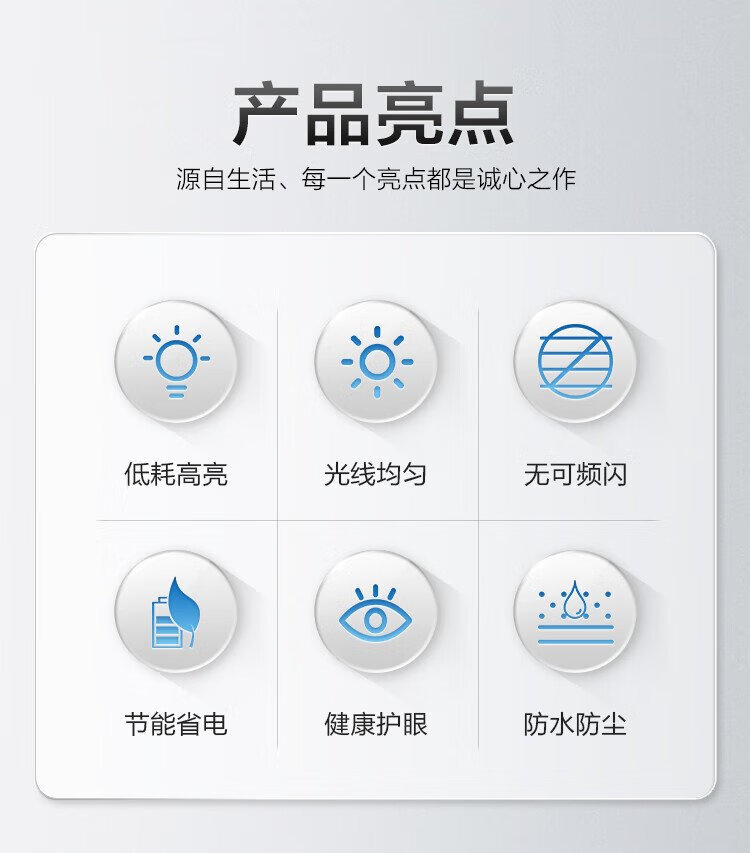 产品亮点

源自生活、每一个亮点都是诚心之作

低耗高亮

光线均匀

无可频闪

节能省电

健康护眼

防水防尘