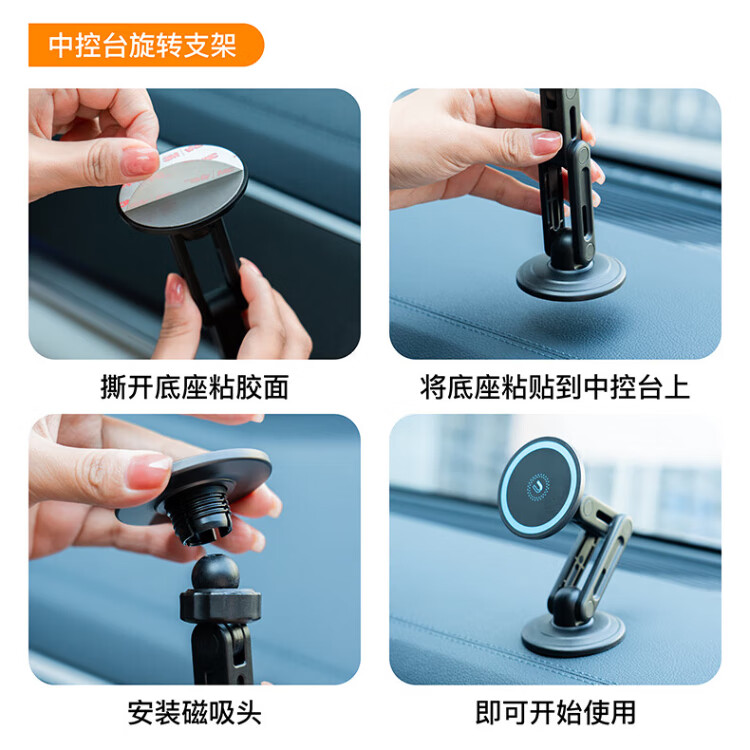 中控台旋转支架

撕开底座粘胶面

将底座粘贴到中控台上

安装磁吸头

即可开始使用