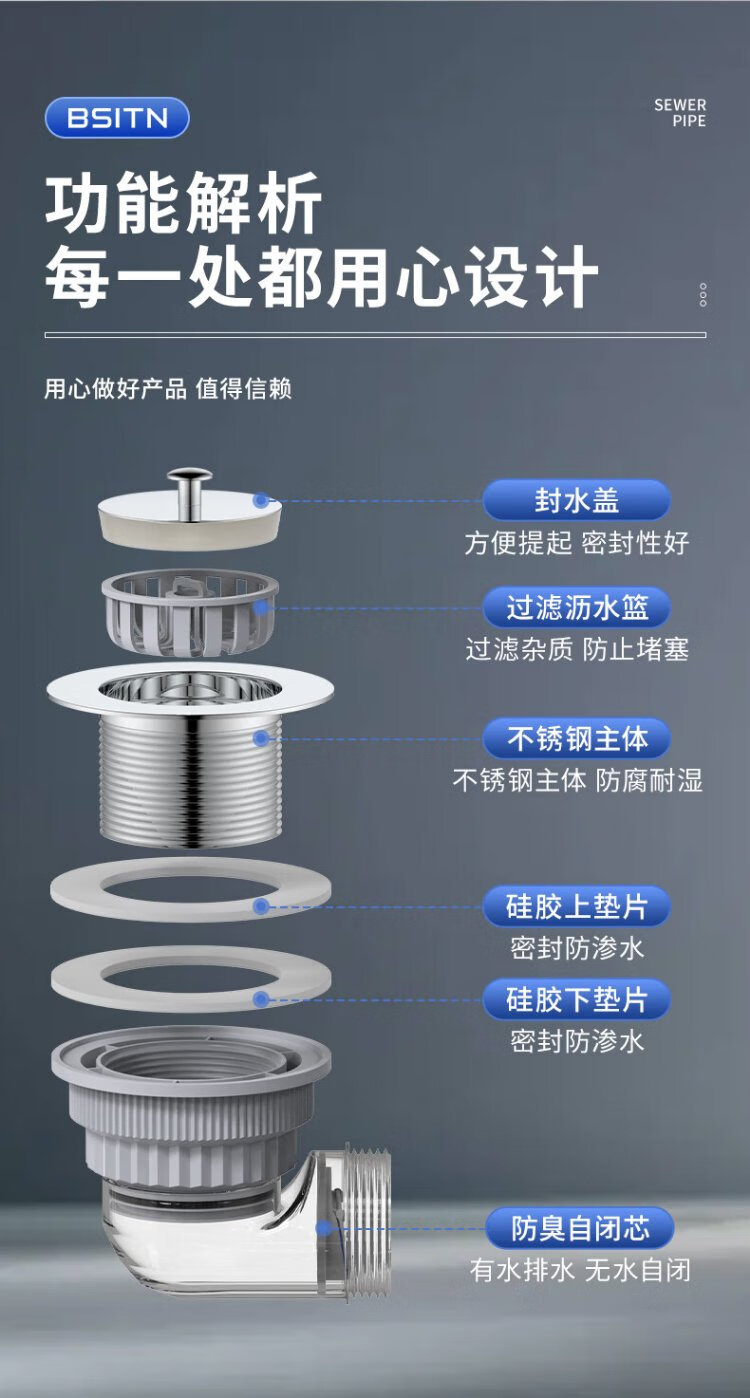 BSITN

SEWER PIPE

功能解析
每一处都用心设计

用心做好产品 值得信赖

封水盖
方便提起 密封性好

过滤沥水篮
过滤杂质 防止堵塞

不锈钢主体
不锈钢主体 防腐耐湿

硅胶上垫片
密封防渗水

硅胶下垫片
密封防渗水

防臭自闭芯
有水排水 无水自闭