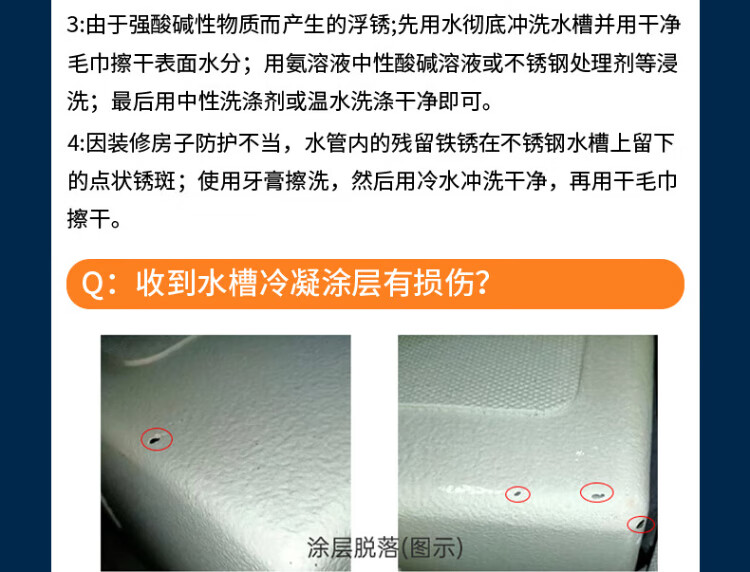 3:由于强酸碱性物质而产生的浮锈;先用水彻底冲洗水槽并用干净毛巾擦干表面水分；用氨溶液中性酸碱溶液或不锈钢处理剂等浸洗；最后用中性洗涤剂或温水洗涤干净即可。

4:因装修房子防护不当，水管内的残留铁锈在不锈钢水槽上留下的点状锈斑；使用牙膏擦洗，然后用冷水冲洗干净，再用干毛巾擦干。

Q：收到水槽冷凝涂层有损伤?

涂层脱落(图示)