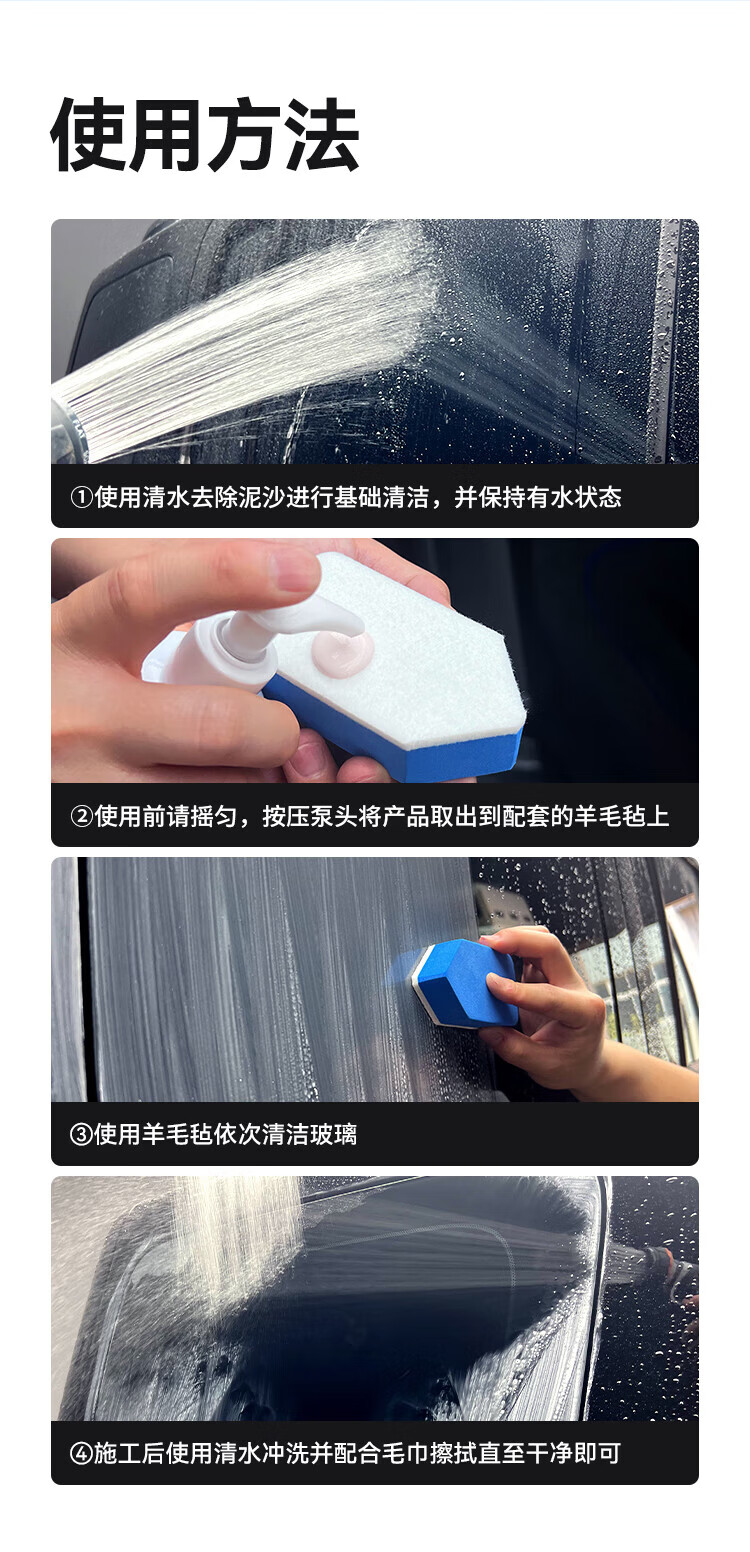 使用方法

①使用清水去除泥沙进行基础清洁，并保持有水状态

②使用前请摇匀，按压泵头将产品取出到配套的羊毛毡上

③使用羊毛毡依次清洁玻璃

④施工后使用清水冲洗并配合毛巾擦拭直至干净即可