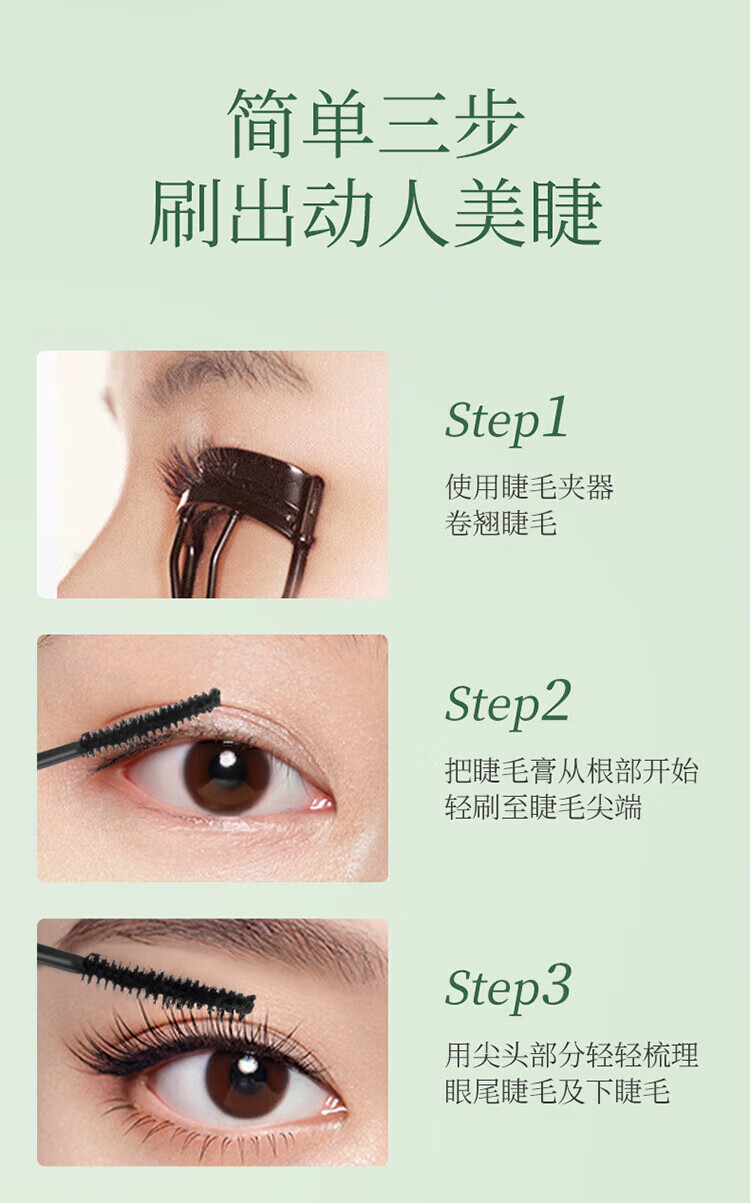 简单三步
刷出动人美睫

Step1
使用睫毛夹器
卷翘睫毛

Step2
把睫毛膏从根部开始
轻刷至睫毛尖端

Step3
用尖头部分轻轻梳理
眼尾睫毛及下睫毛