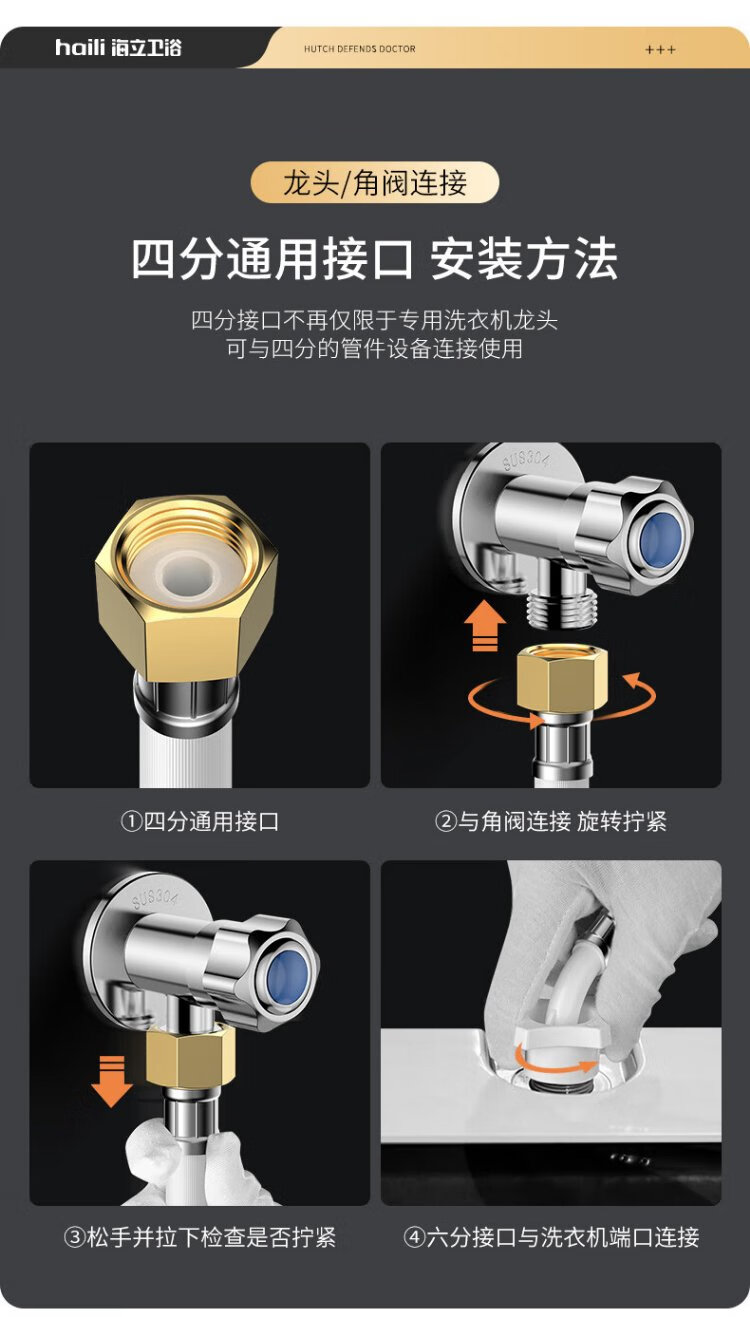 haili 海立卫浴

HUTCH DEFENDS DOCTOR

+++

龙头/角阀连接

四分通用接口 安装方法

四分接口不再仅限于专用洗衣机龙头
可与四分的管件设备连接使用

SUS304

①四分通用接口

②与角阀连接 旋转拧紧

SUS304

③松手并拉下检查是否拧紧

④六分接口与洗衣机端口连接