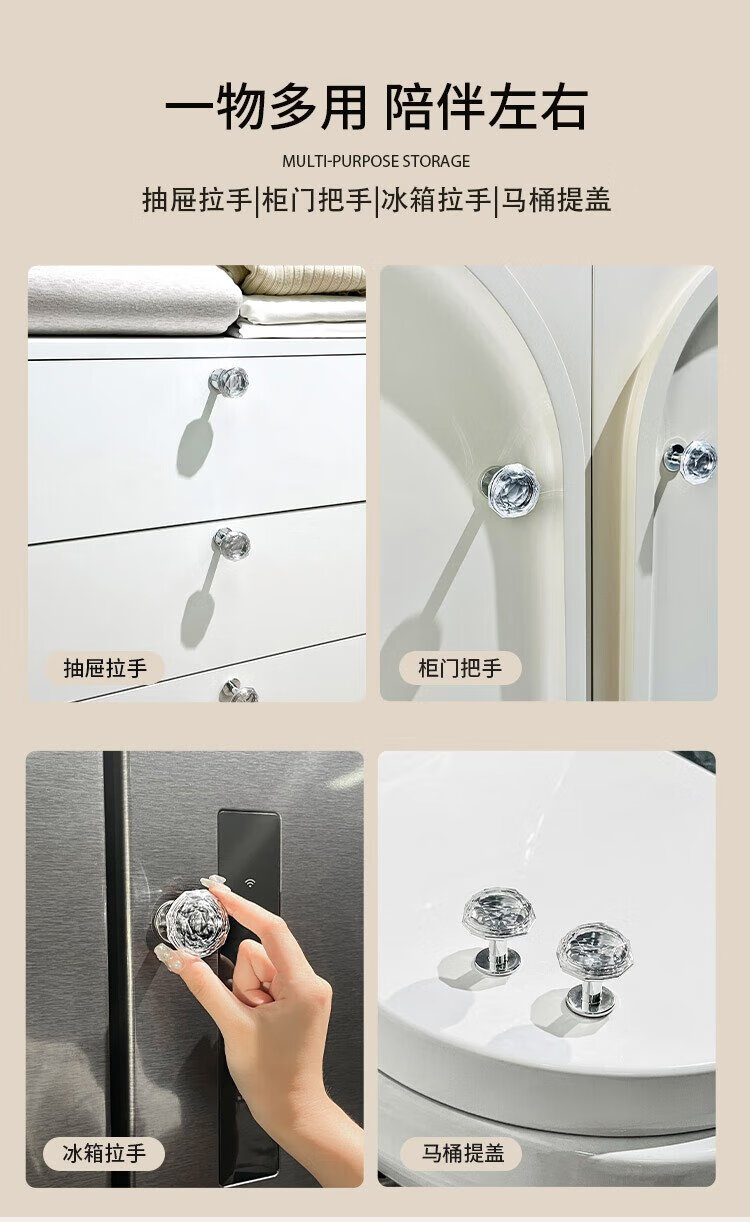 一物多用 陪伴左右

MULTI-PURPOSE STORAGE

抽屉拉手|柜门把手|冰箱拉手|马桶提盖

抽屉拉手

柜门把手

冰箱拉手

马桶提盖