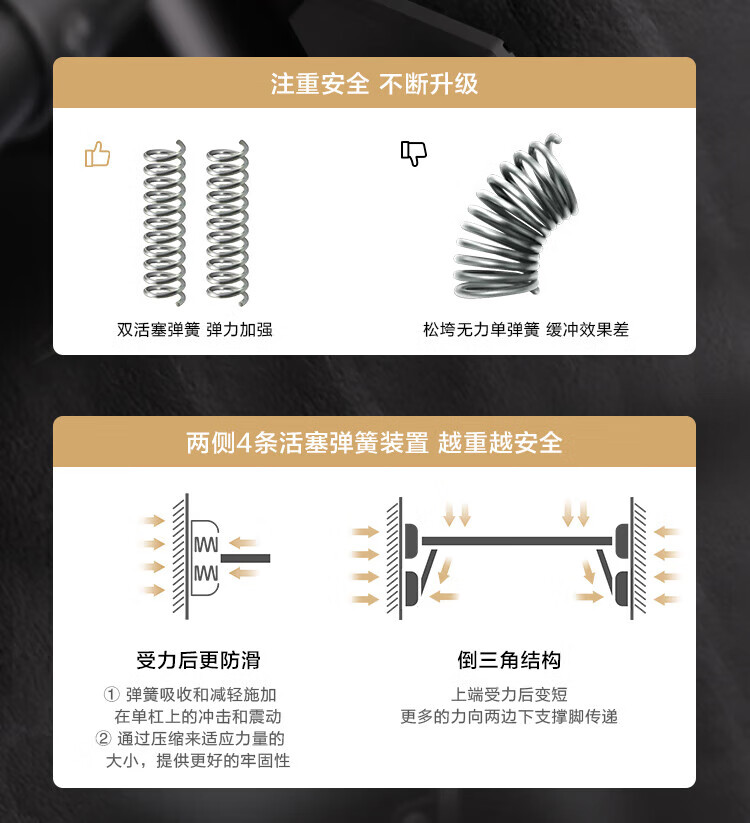 注重安全 不断升级

双活塞弹簧 弹力加强

松垮无力单弹簧 缓冲效果差

两侧4条活塞弹簧装置 越重越安全

受力后更防滑

① 弹簧吸收和减轻施加在单杠上的冲击和震动
② 通过压缩来适应力量的大小，提供更好的牢固性

倒三角结构

上端受力后变短
更多的力向两边下支撑脚传递