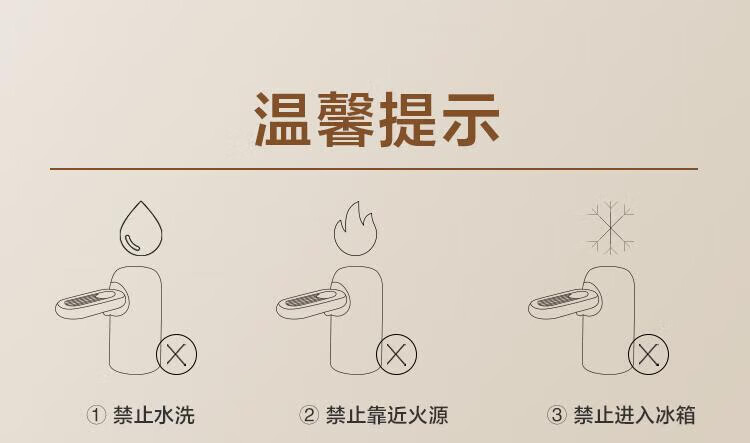 温馨提示

① 禁止水洗

② 禁止靠近火源

③ 禁止进入冰箱