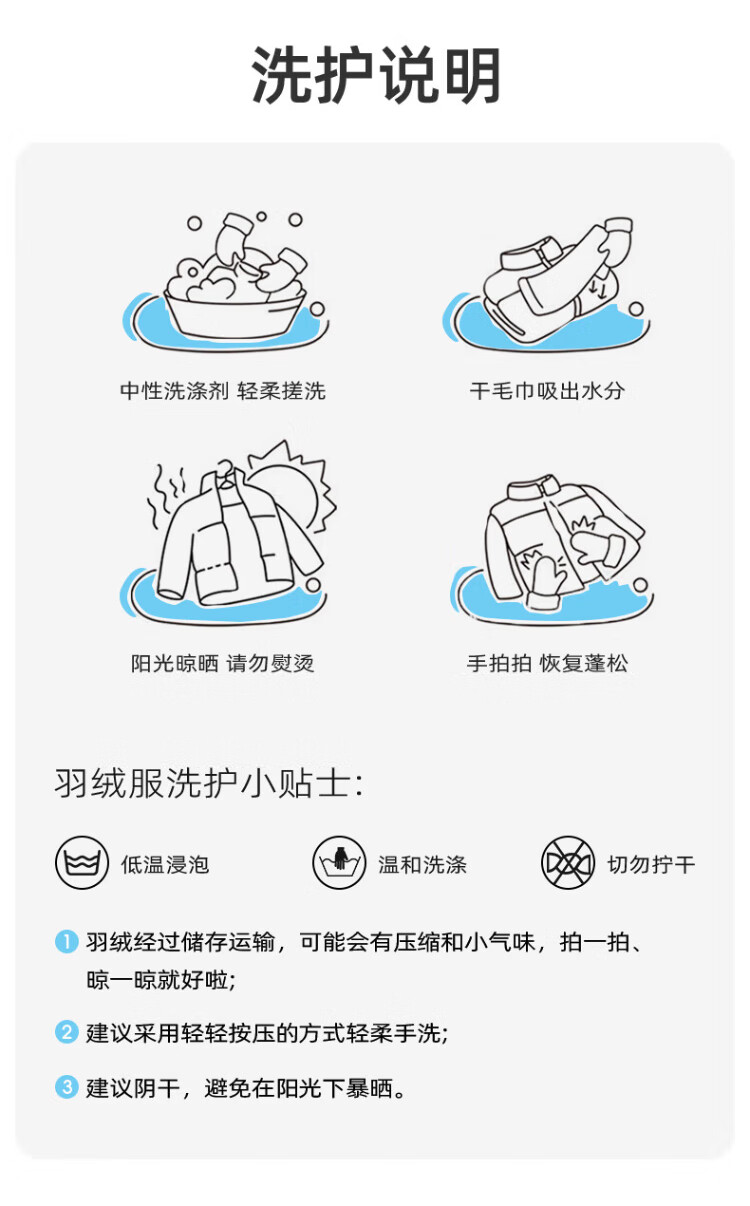 洗护说明

中性洗涤剂 轻柔搓洗

干毛巾吸出水分

阳光晾晒 请勿熨烫

手拍拍 恢复蓬松

羽绒服洗护小贴士:

低温浸泡

温和洗涤

切勿拧干

1 羽绒经过储存运输，可能会有压缩和小气味，拍一拍、晾一晾就好啦;

2 建议采用轻轻按压的方式轻柔手洗;

3 建议阴干，避免在阳光下暴晒。